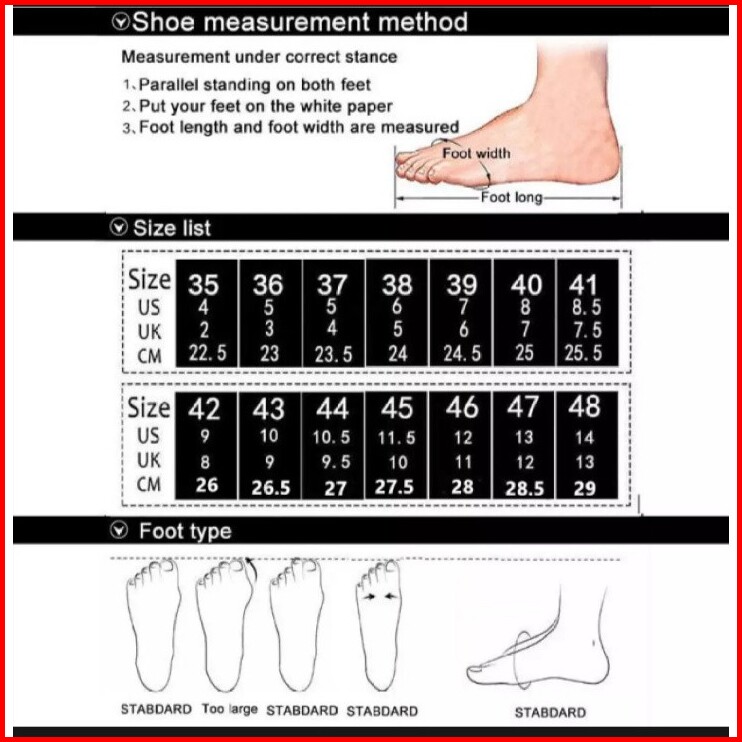 Shoe measurement method

Measurement under correct stance
1、Parallel standing on both feet
2、Put your feet on the white paper
3、Foot length and foot width are measured

Foot width
Foot long

Size list

| Size | 35 | 36 | 37 | 38 | 39 | 40 | 41 |
|---|---|---|---|---|---|---|---|
| US | 4 | 5 | 5 | 6 | 7 | 8 | 8.5 |
| UK | 2 | 3 | 4 | 5 | 6 | 7 | 7.5 |
| CM | 22.5 | 23 | 23.5 | 24 | 24.5 | 25 | 25.5 |

| Size | 42 | 43 | 44 | 45 | 46 | 47 | 48 |
|---|---|---|---|---|---|---|---|
| US | 9 | 10 | 10.5 | 11.5 | 12 | 13 | 14 |
| UK | 8 | 9 | 9.5 | 10 | 11 | 12 | 13 |
| CM | 26 | 26.5 | 27 | 27.5 | 28 | 28.5 | 29 |

Foot type

STABDARD Too large STABDARD STABDARD STABDARD