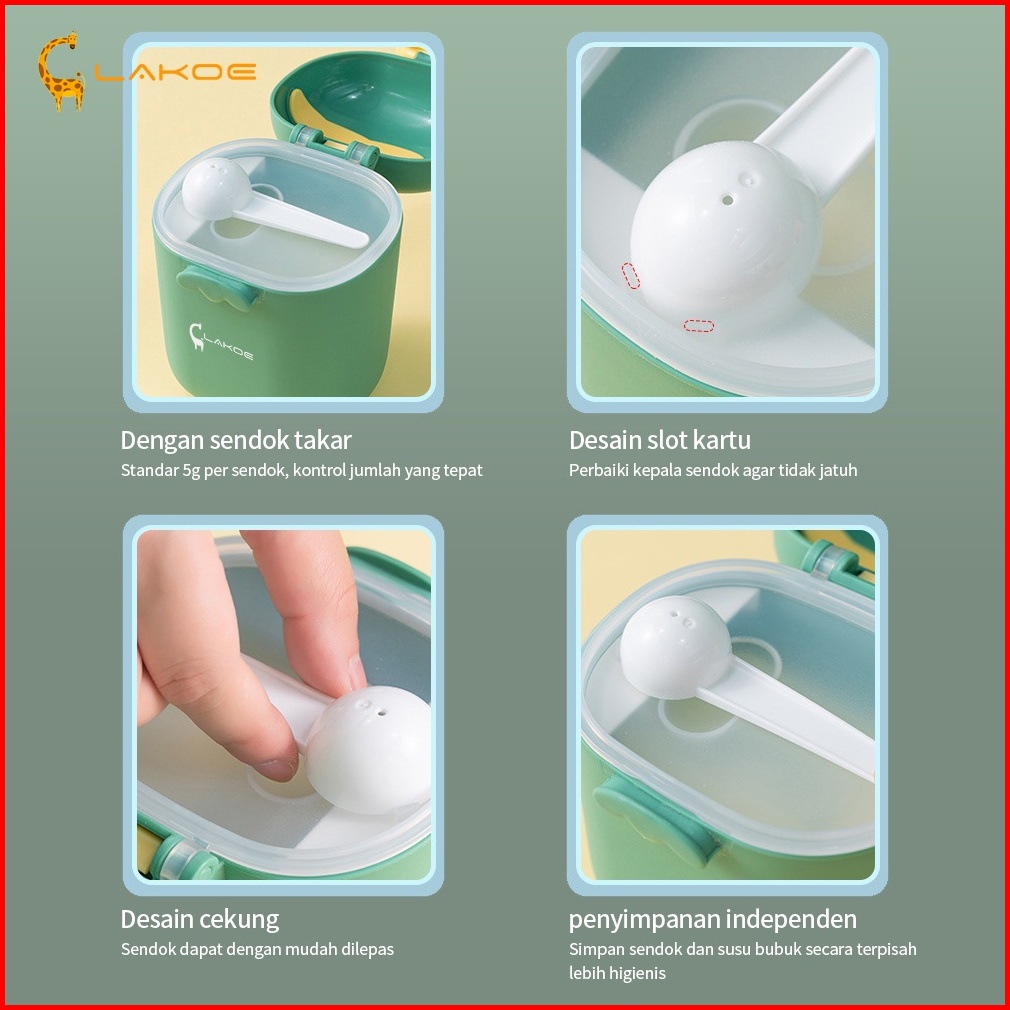 LAKOE

LAKOE

Dengan sendok takar
Standar 5g per sendok, kontrol jumlah yang tepat

Desain slot kartu
Perbaiki kepala sendok agar tidak jatuh

Desain cekung
Sendok dapat dengan mudah dilepas

penyimpanan independen
Simpan sendok dan susu bubuk secara terpisah lebih higienis