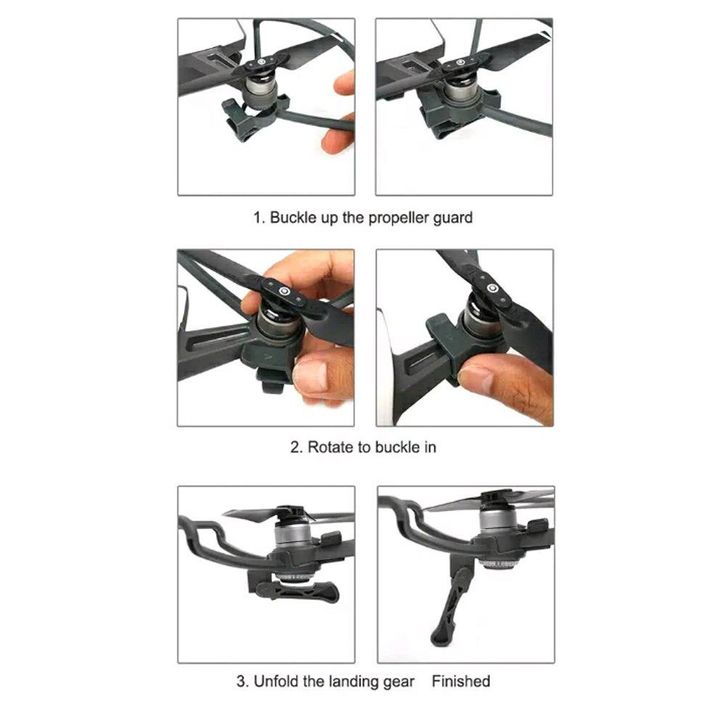 1. Buckle up the propeller guard

2. Rotate to buckle in

3. Unfold the landing gear Finished