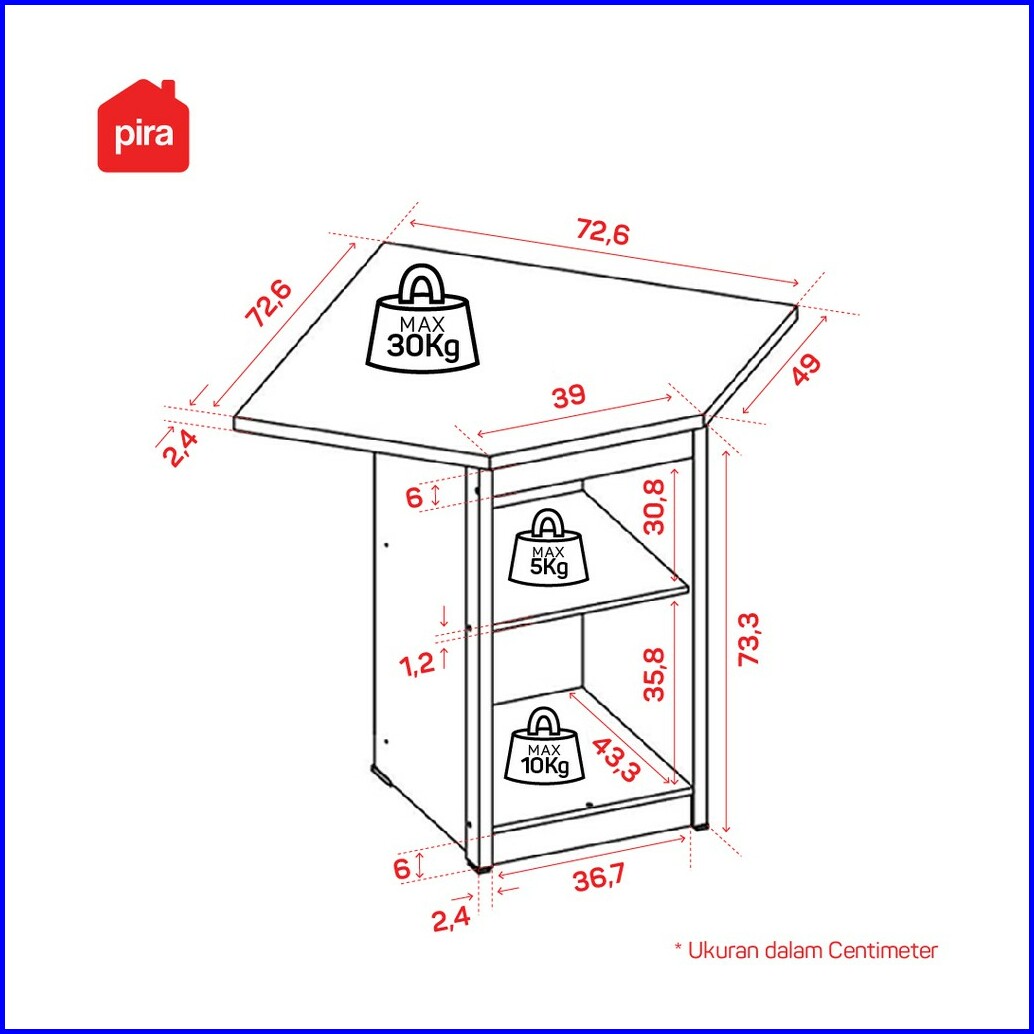 pira

72,6

72,6

MAX
30Kg

49

39

2,4

6

30,8

MAX
5Kg

73,3

1,2

35,8

MAX
10Kg

43,3

6

36,7

2,4

* Ukuran dalam Centimeter