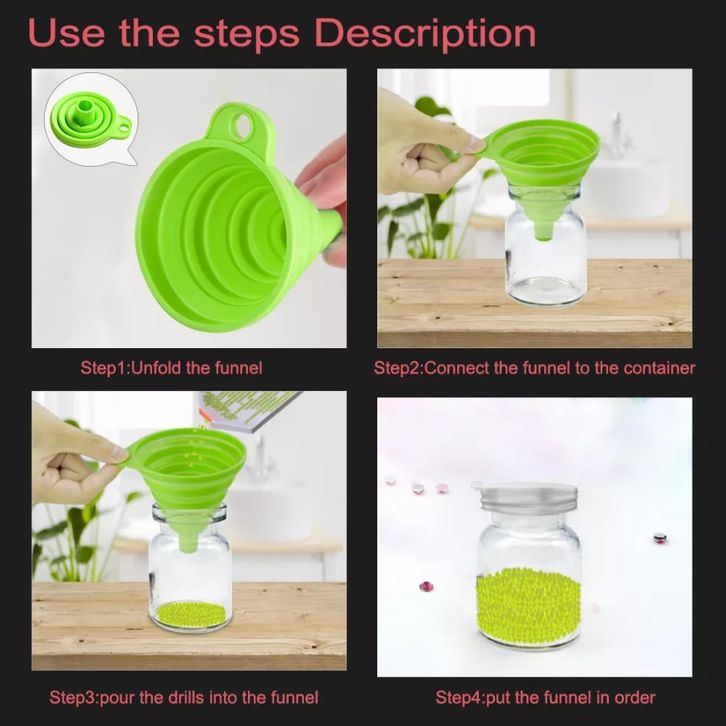 Use the steps Description

Step1:Unfold the funnel

Step2:Connect the funnel to the container

Step3:pour the drills into the funnel

Step4:put the funnel in order