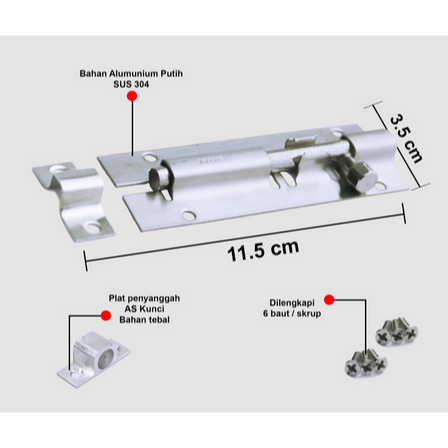 Bahan Alumunium Putih
SUS 304

3.5 cm

11.5 cm

Plat penyanggah
AS Kunci
Bahan tebal

Dilengkapi
6 baut / skrup