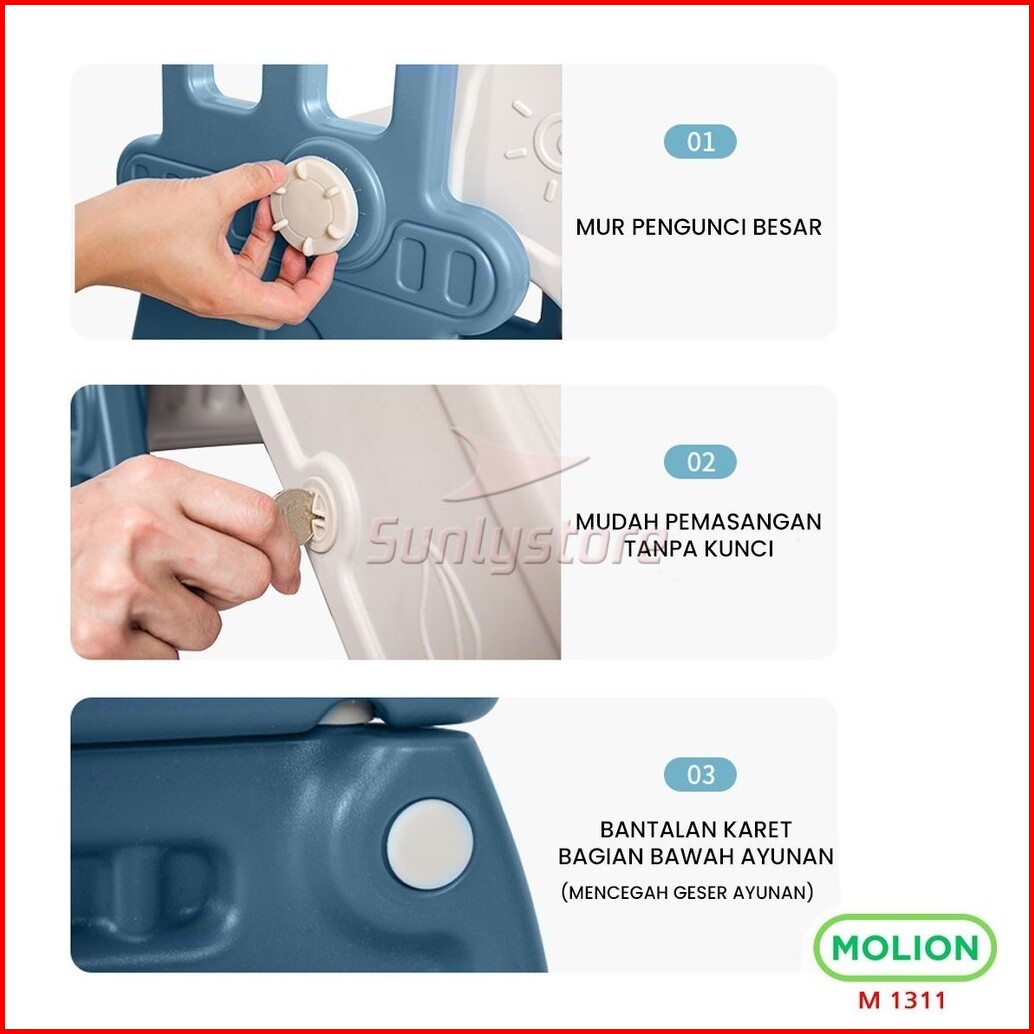 01

MUR PENGUNCI BESAR

02

MUDAH PEMASANGAN TANPA KUNCI

Sunlystore

03

BANTALAN KARET BAGIAN BAWAH AYUNAN

(MENCEGAH GESER AYUNAN)

MOLION

M 1311