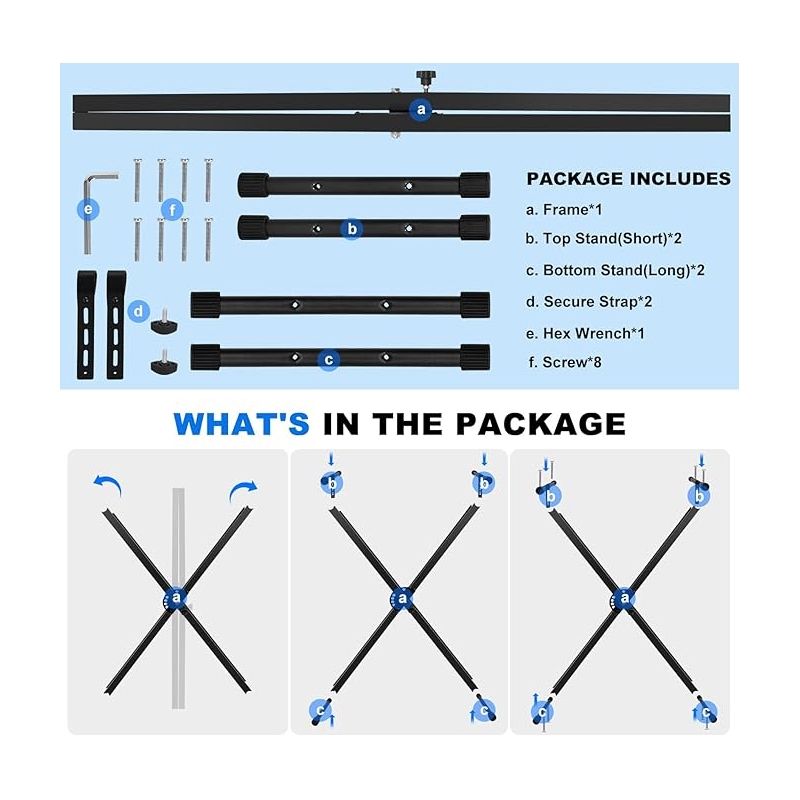 a

e

f

b

d

c

PACKAGE INCLUDES

a. Frame*1

b. Top Stand(Short)*2

c. Bottom Stand(Long)*2

d. Secure Strap*2

e. Hex Wrench*1

f. Screw*8

WHAT'S IN THE PACKAGE

a

b b

a

c c

b b

a

c c