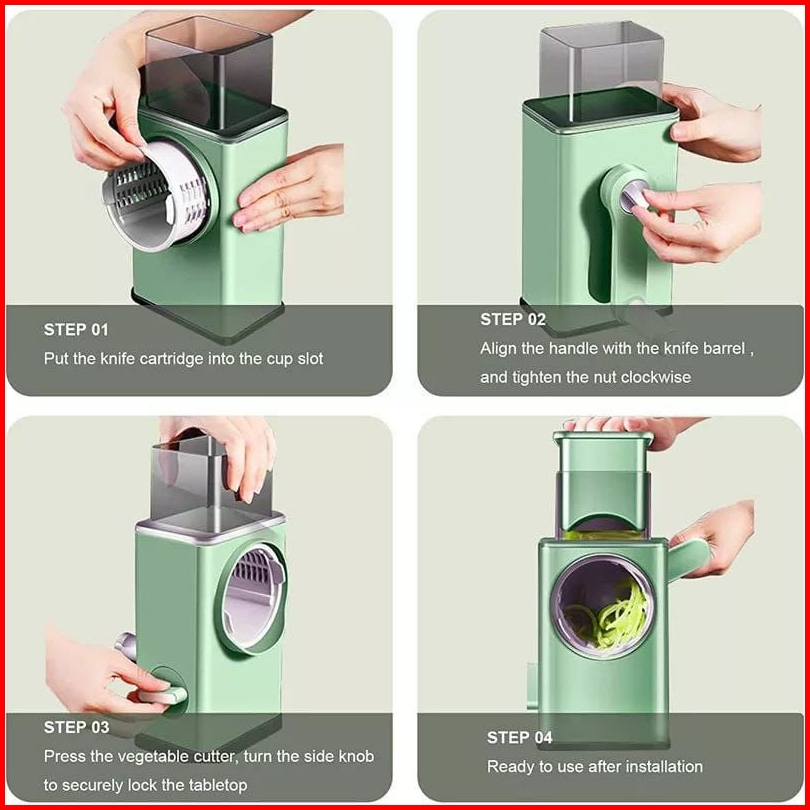 STEP 01
Put the knife cartridge into the cup slot

STEP 02
Align the handle with the knife barrel , and tighten the nut clockwise

STEP 03
Press the vegetable cutter, turn the side knob to securely lock the tabletop

STEP 04
Ready to use after installation