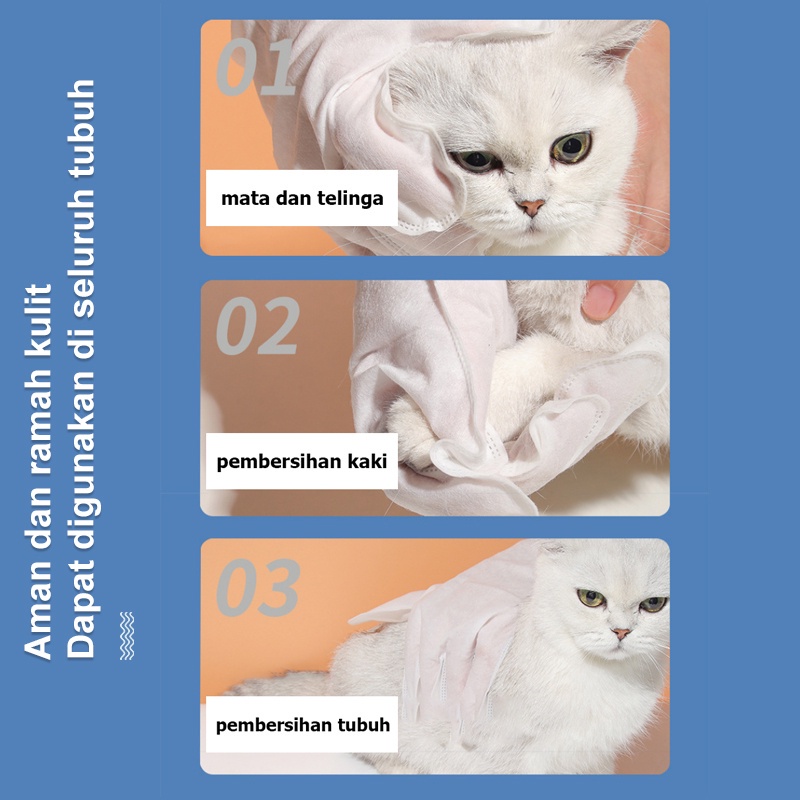 Aman dan ramah kulit
Dapat digunakan di seluruh tubuh

01
mata dan telinga

02
pembersihan kaki

03
pembersihan tubuh