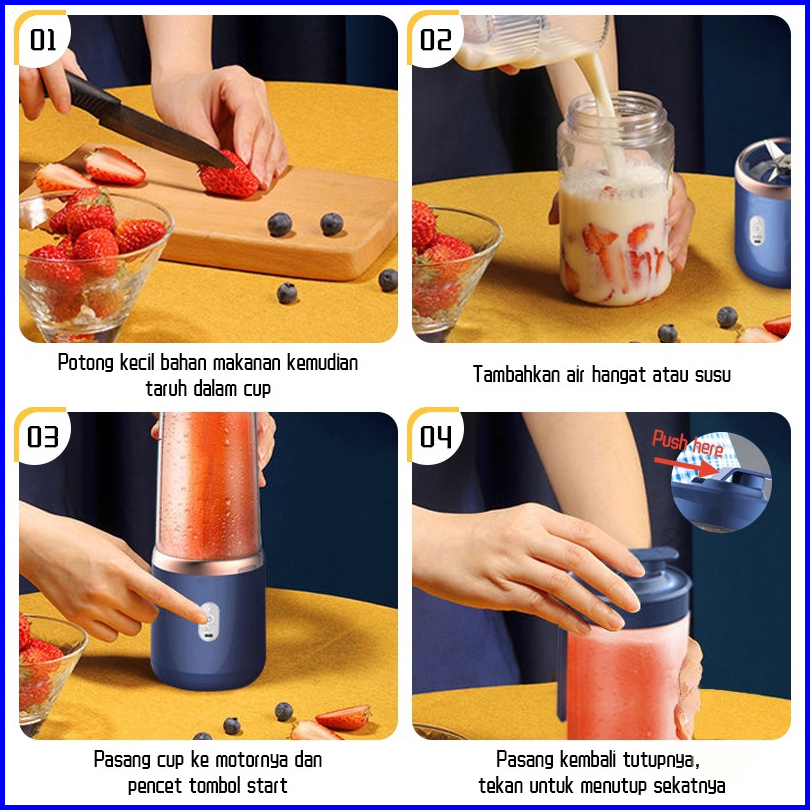 01

Potong kecil bahan makanan kemudian taruh dalam cup

02

Tambahkan air hangat atau susu

03

Pasang cup ke motornya dan pencet tombol start

04

Push here

Pasang kembali tutupnya, tekan untuk menutup sekatnya