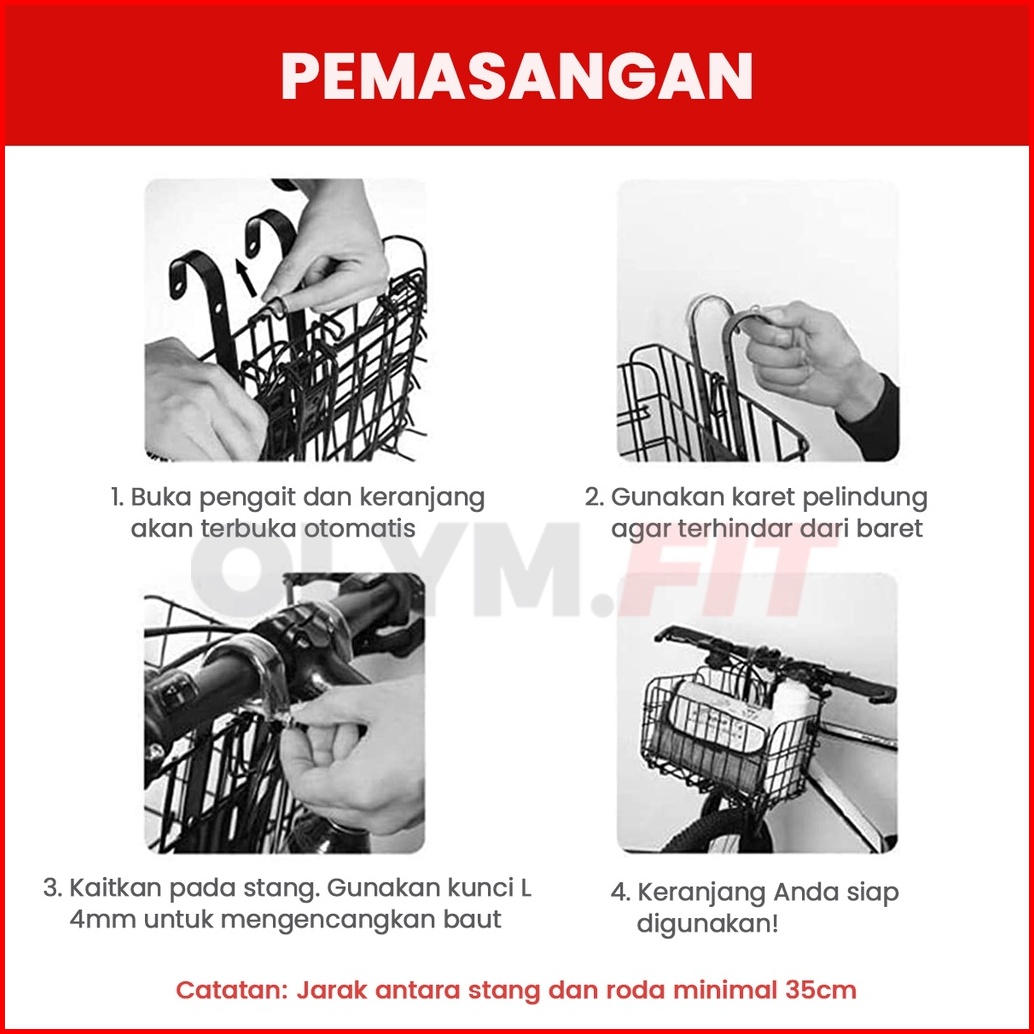 PEMASANGAN

1. Buka pengait dan keranjang akan terbuka otomatis

2. Gunakan karet pelindung agar terhindar dari baret

OLYM.FIT

3. Kaitkan pada stang. Gunakan kunci L 4mm untuk mengencangkan baut

4. Keranjang Anda siap digunakan!

Catatan: Jarak antara stang dan roda minimal 35cm