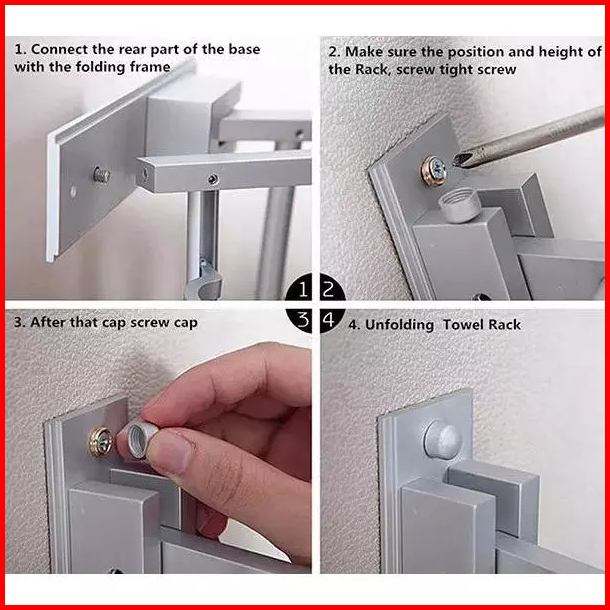 1. Connect the rear part of the base with the folding frame

2. Make sure the position and height of the Rack, screw tight screw

1 2

3 4

3. After that cap screw cap

4. Unfolding Towel Rack