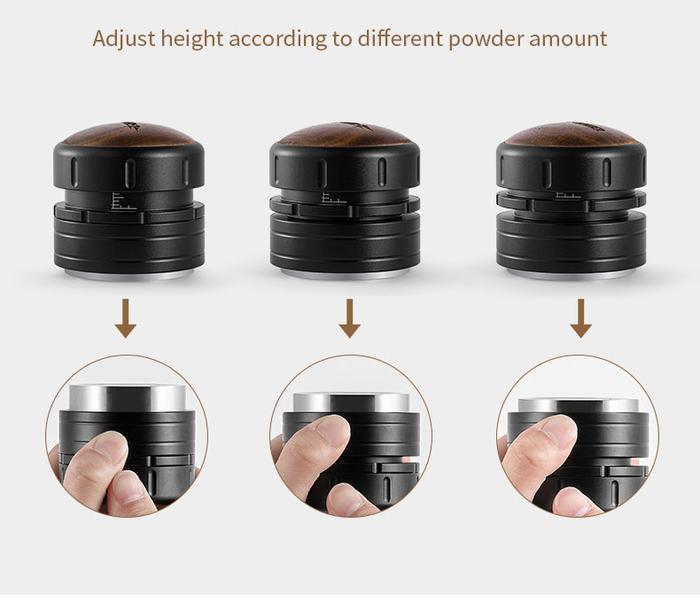 Adjust height according to different powder amount