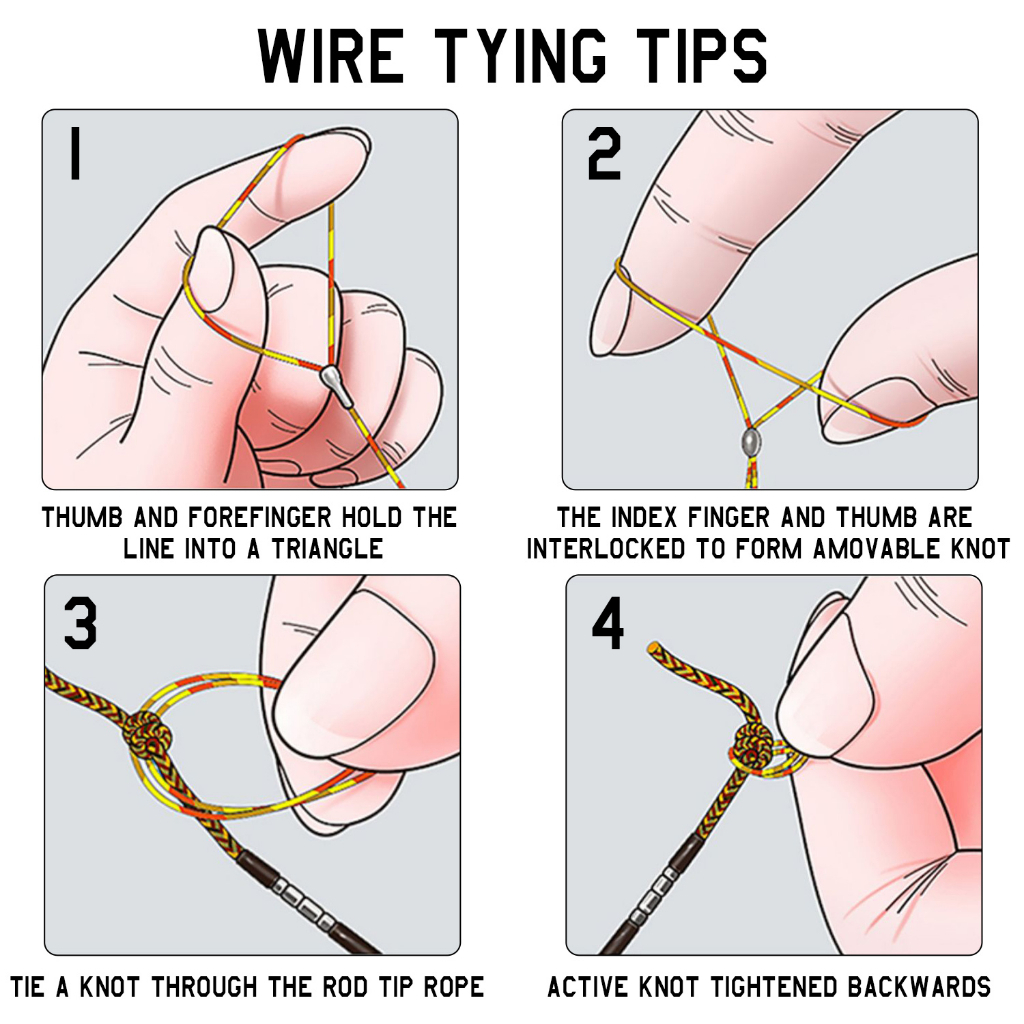 WIRE TYING TIPS

1

THUMB AND FOREFINGER HOLD THE LINE INTO A TRIANGLE

2

THE INDEX FINGER AND THUMB ARE INTERLOCKED TO FORM AMOVABLE KNOT

3

TIE A KNOT THROUGH THE ROD TIP ROPE

4

ACTIVE KNOT TIGHTENED BACKWARDS