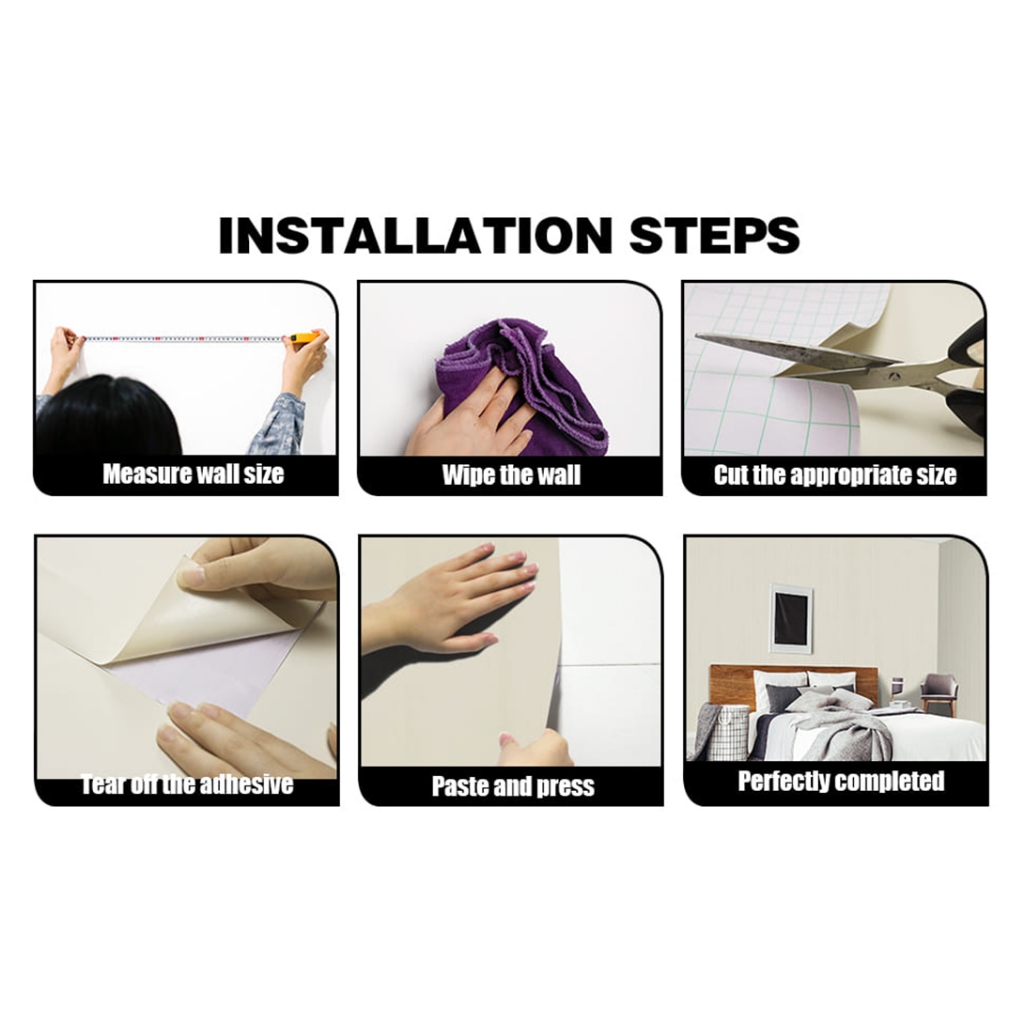 INSTALLATION STEPS

Measure wall size

Wipe the wall

Cut the appropriate size

Tear off the adhesive

Paste and press

Perfectly completed