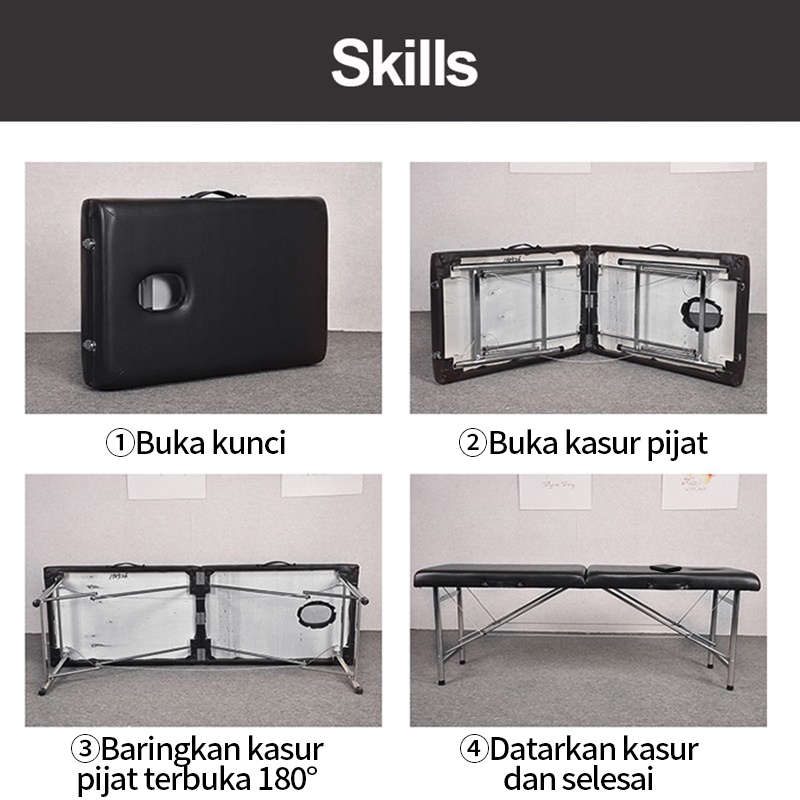 Skills

①Buka kunci

②Buka kasur pijat

③Baringkan kasur pijat terbuka 180°

④Datarkan kasur dan selesai