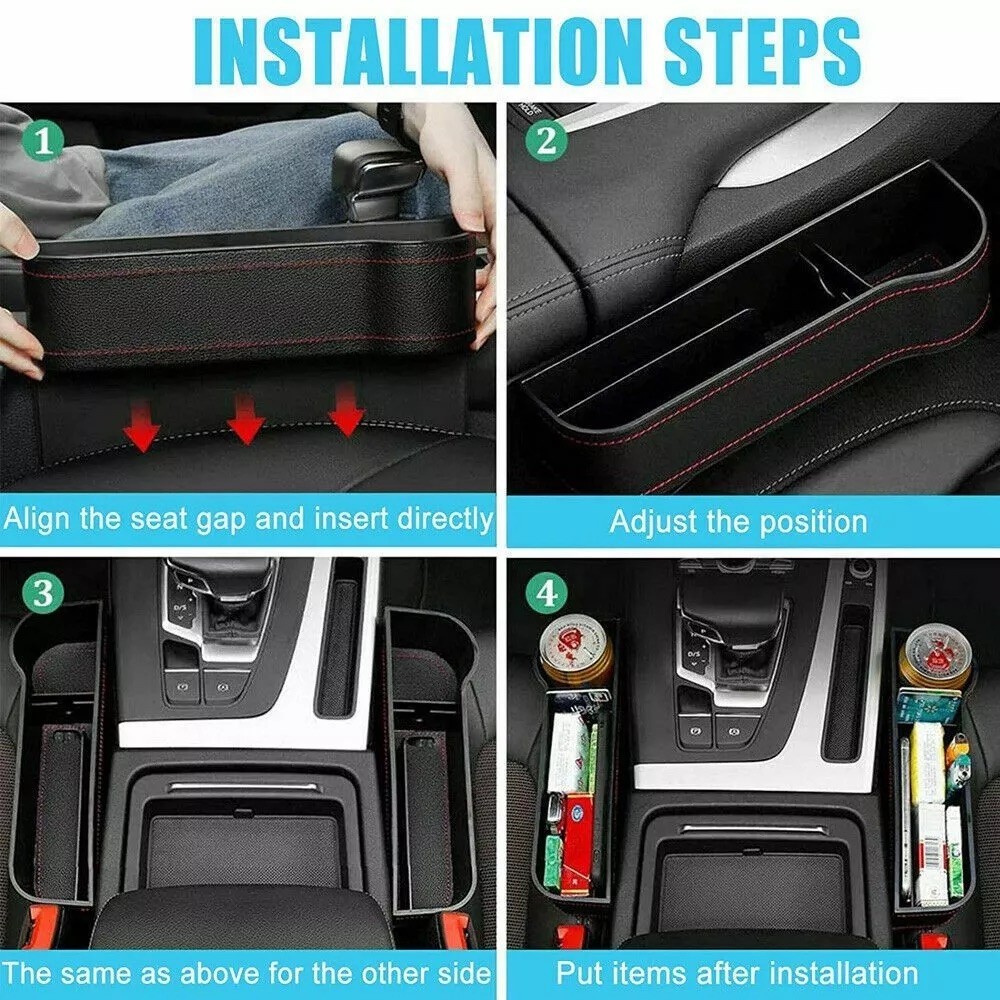 INSTALLATION STEPS

1

Align the seat gap and insert directly

2

Adjust the position

3

The same as above for the other side

4

Put items after installation