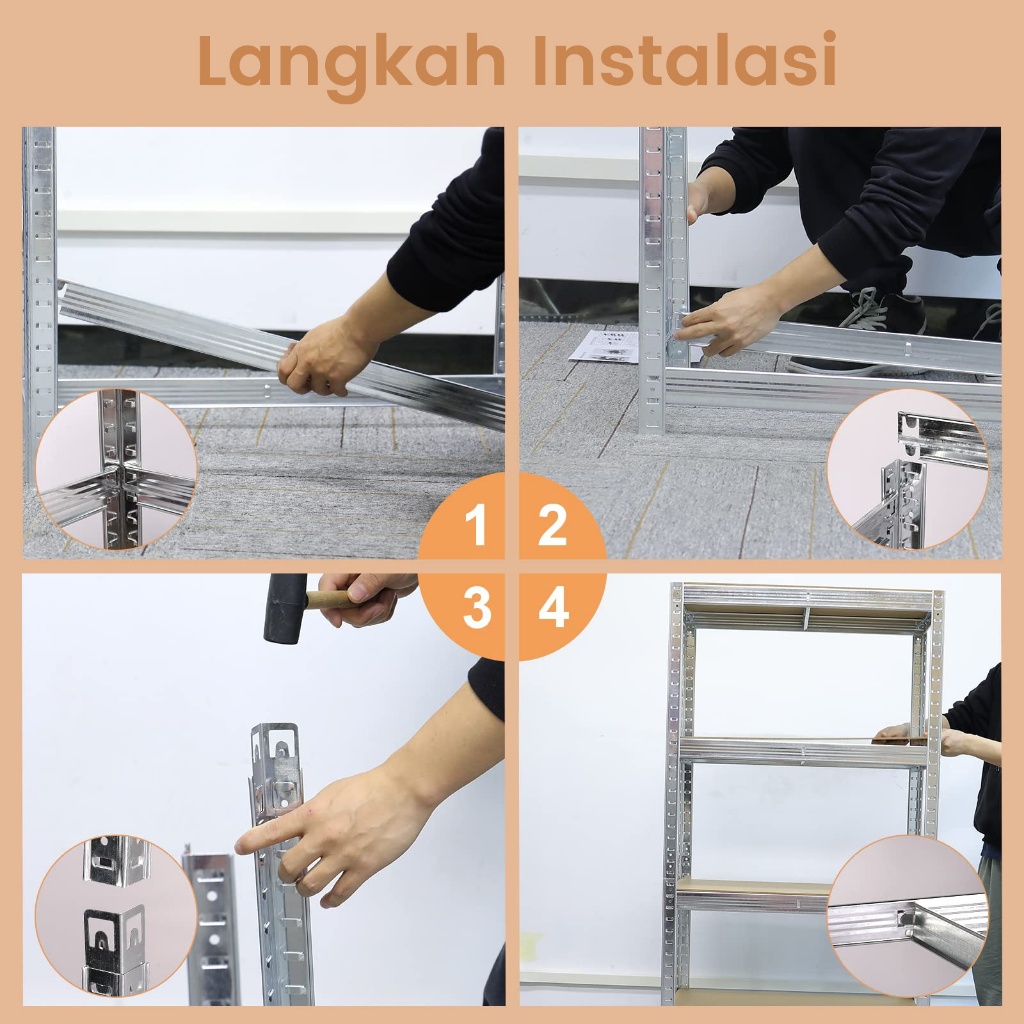 Langkah Instalasi

1

2

3

4