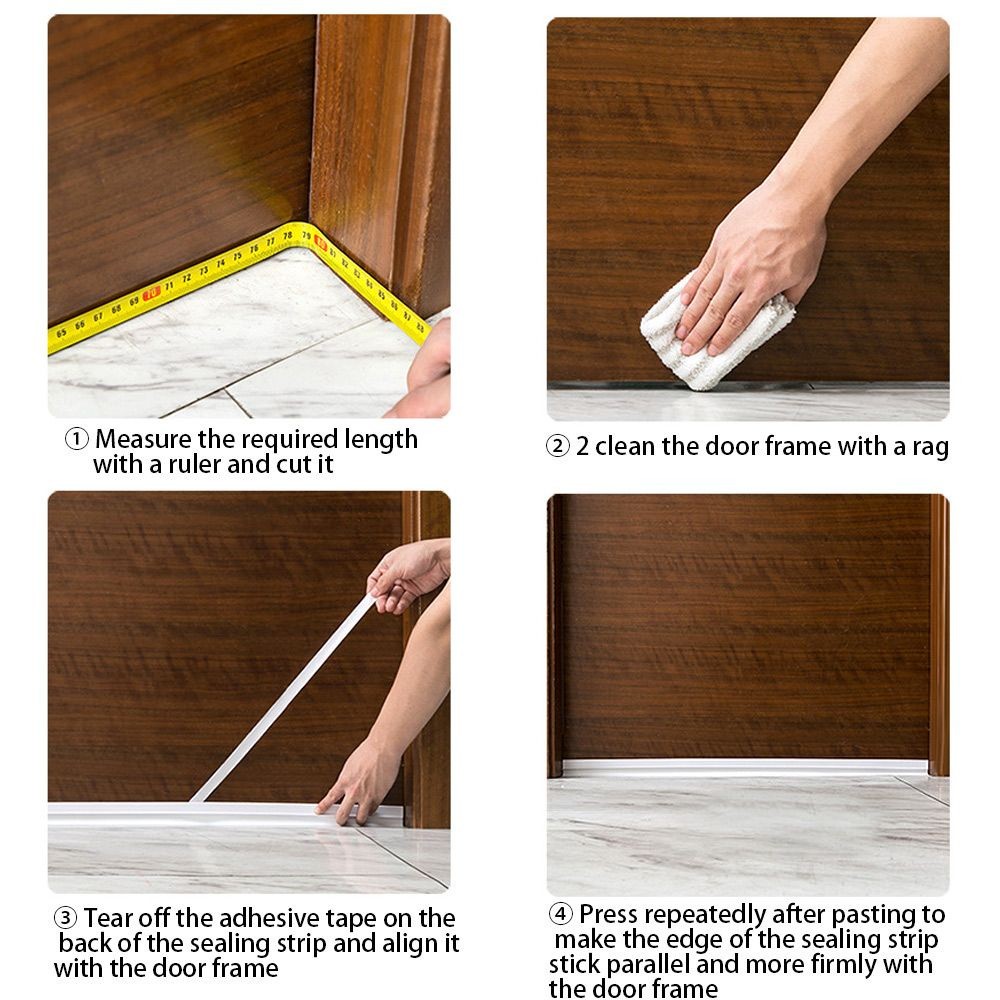 65 66 67 68 69 70 71 72 73 74 75 76 77 78 79 80 81 82 83 84 85 86 87 88 89

① Measure the required length with a ruler and cut it

② 2 clean the door frame with a rag

③ Tear off the adhesive tape on the back of the sealing strip and align it with the door frame

④ Press repeatedly after pasting to make the edge of the sealing strip stick parallel and more firmly with the door frame