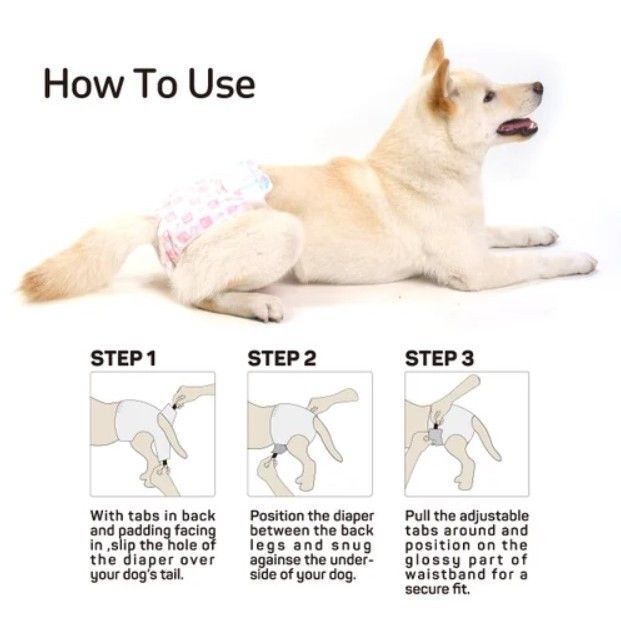 How To Use

STEP 1

With tabs in back and padding facing in ,slip the hole of the diaper over your dog's tail.

STEP 2

Position the diaper between the back legs and snug againse the underside of your dog.

STEP 3

Pull the adjustable tabs around and position on the glossy part of waistband for a secure fit.