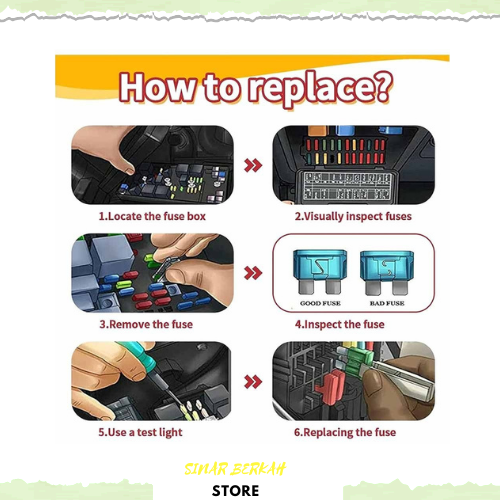 How to replace?

1.Locate the fuse box

2.Visually inspect fuses

3.Remove the fuse

GOOD FUSE

BAD FUSE

4.Inspect the fuse

5.Use a test light

6.Replacing the fuse

SINAR BERKAH
STORE