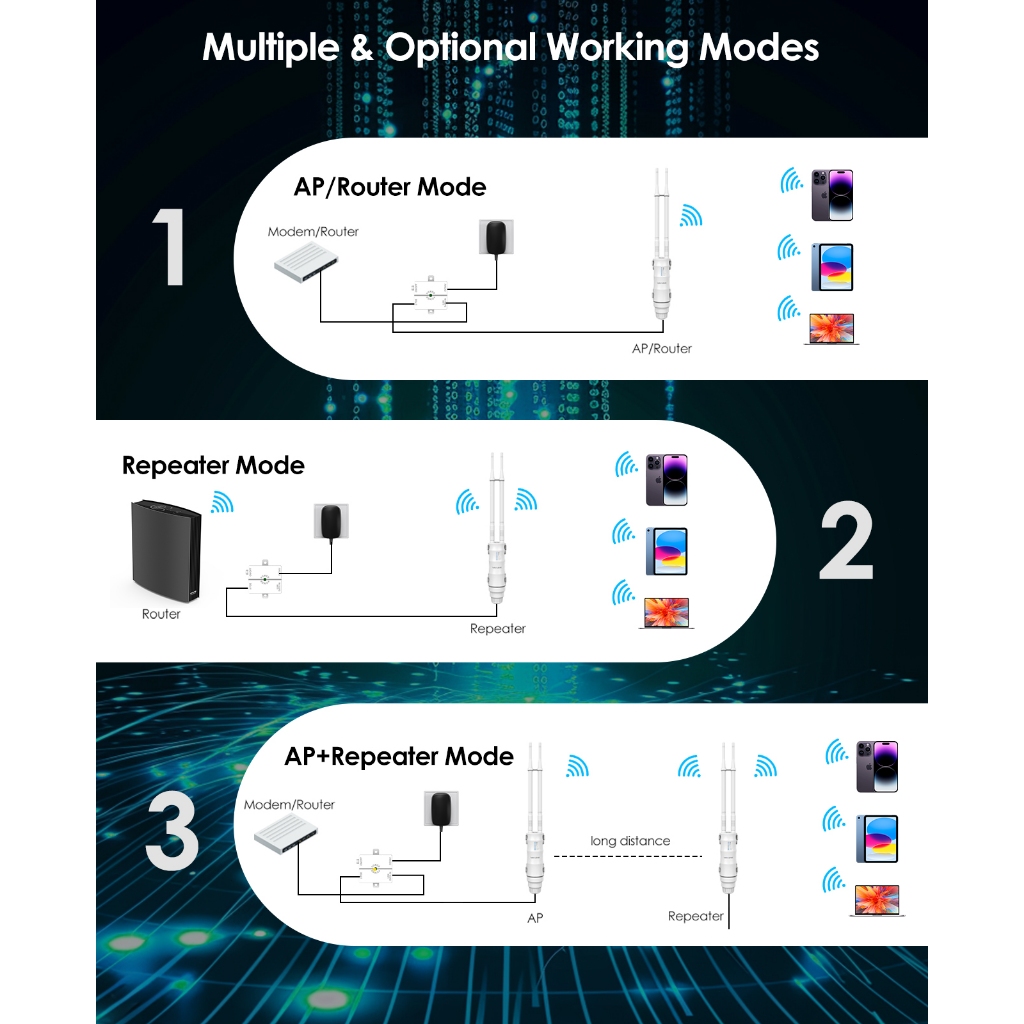 Multiple & Optional Working Modes

1

AP/Router Mode

Modem/Router

AP/Router

Repeater Mode

Router

Repeater

2

3

AP+Repeater Mode

Modem/Router

long distance

AP

Repeater