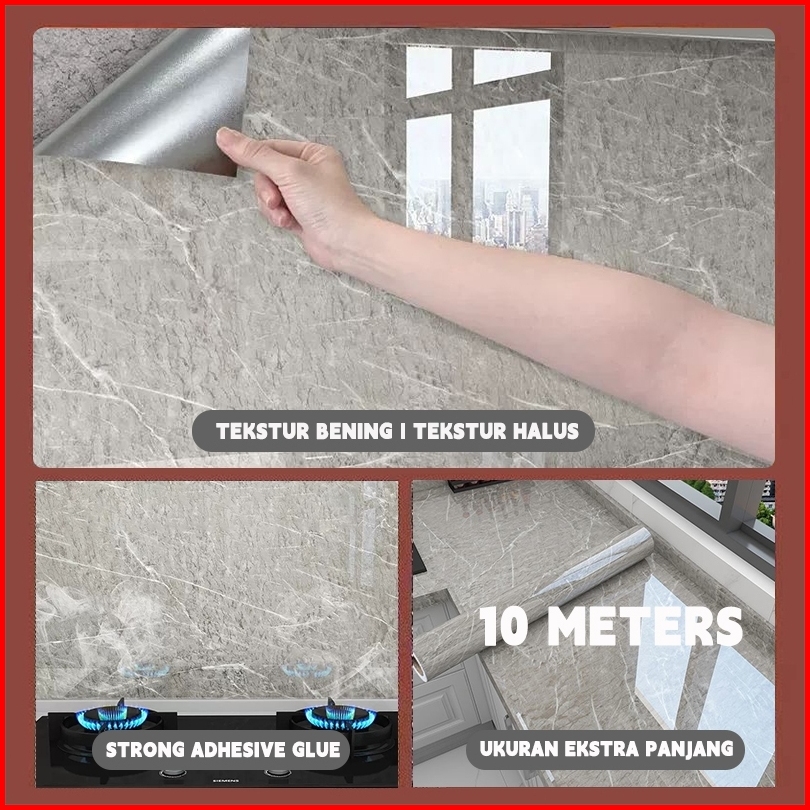 TEKSTUR BENING | TEKSTUR HALUS

STRONG ADHESIVE GLUE

SIEMENS

10 METERS

UKURAN EKSTRA PANJANG