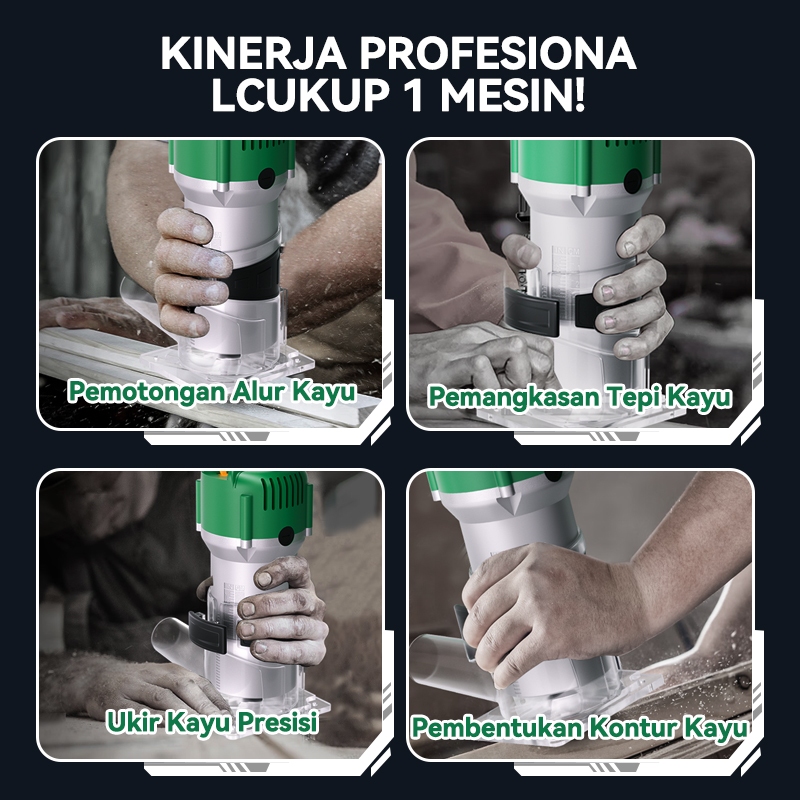 KINERJA PROFESIONA
LCUKUP 1 MESIN!

Pemotongan Alur Kayu

Pemangkasan Tepi Kayu

Ukir Kayu Presisi

Pembentukan Kontur Kayu