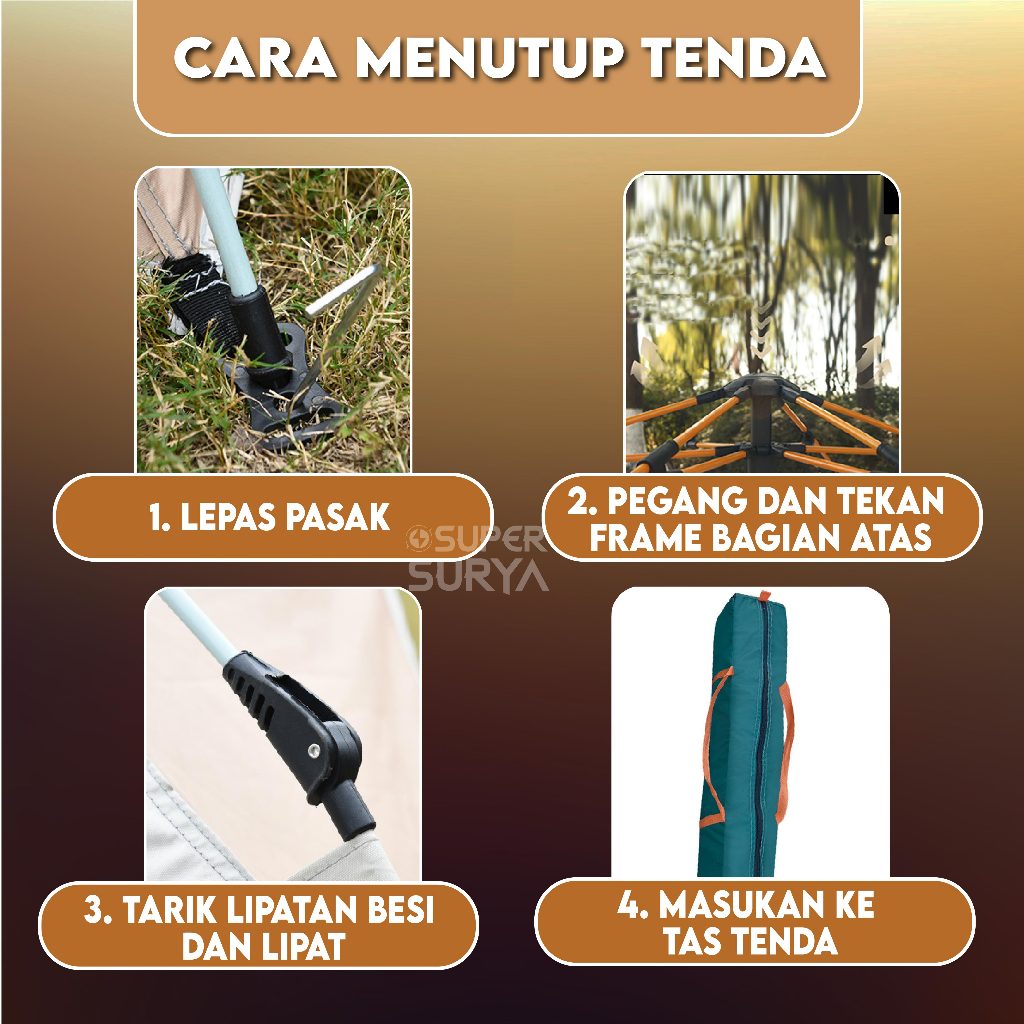 CARA MENUTUP TENDA

1. LEPAS PASAK

2. PEGANG DAN TEKAN FRAME BAGIAN ATAS

SUPER SURYA

3. TARIK LIPATAN BESI DAN LIPAT

4. MASUKAN KE TAS TENDA