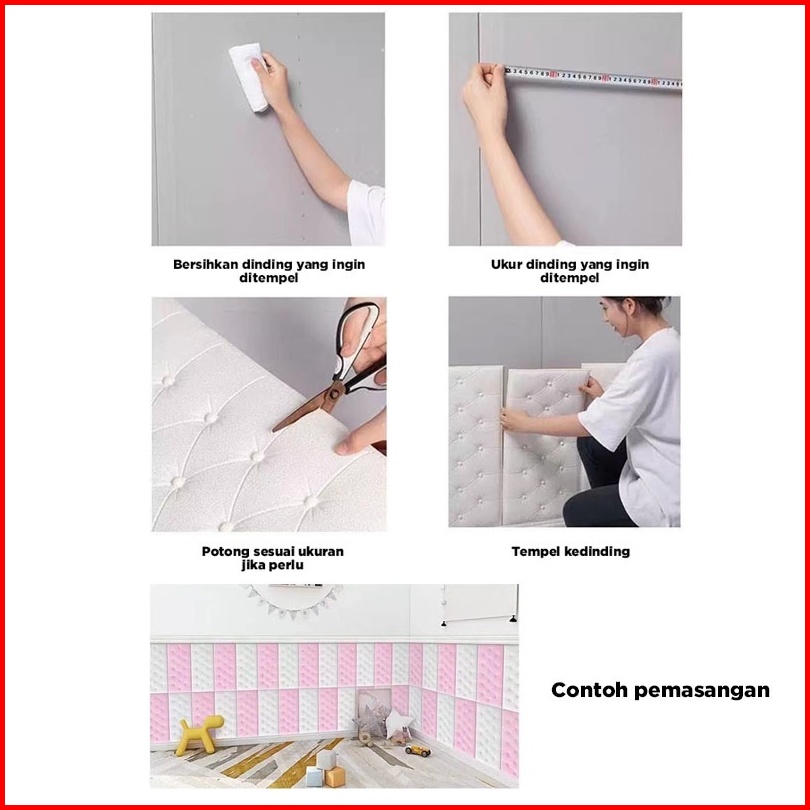 Bersihkan dinding yang ingin ditempel

Ukur dinding yang ingin ditempel

Potong sesuai ukuran jika perlu

Tempel kedinding

Contoh pemasangan