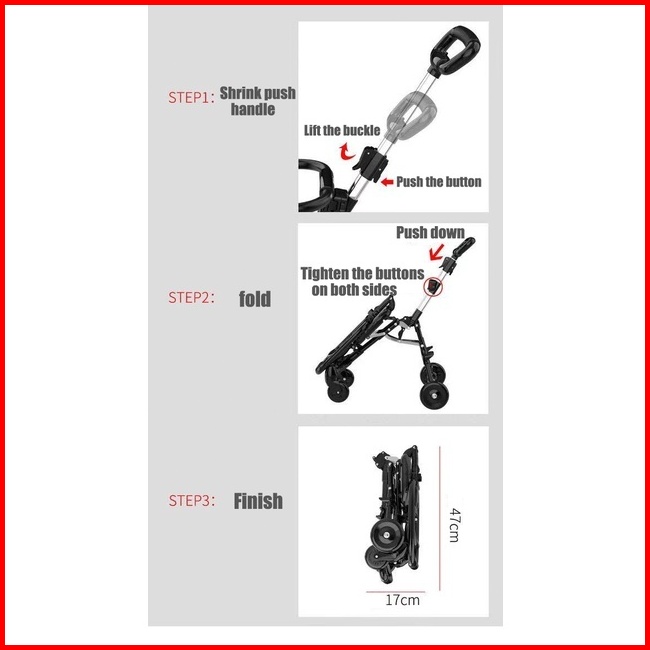 STEP1: Shrink push handle

Lift the buckle

Push the button

STEP2: fold

Push down

Tighten the buttons on both sides

STEP3: Finish

47cm

17cm