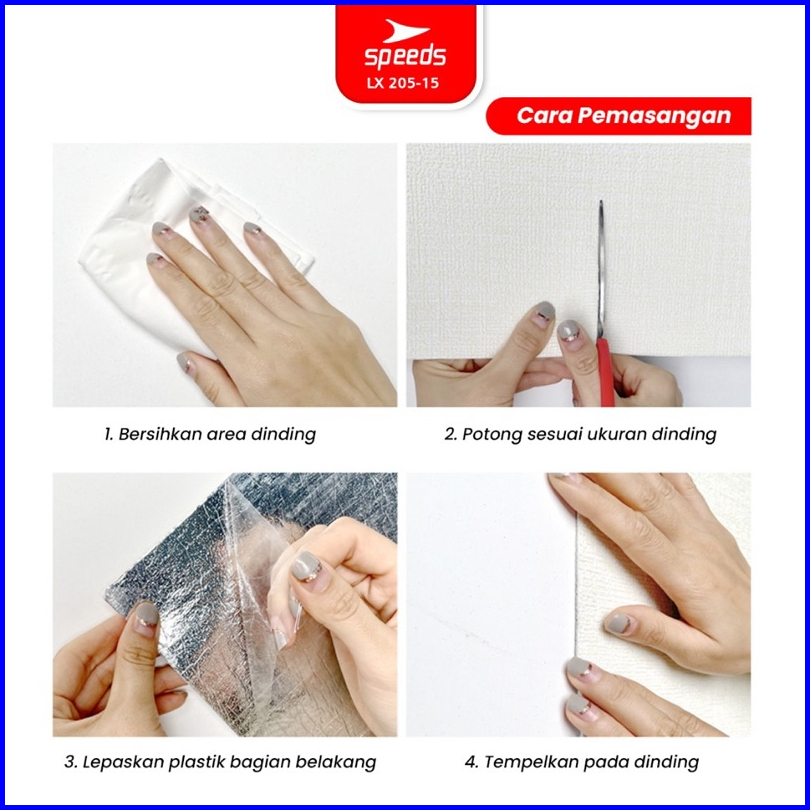 speeds
LX 205-15

Cara Pemasangan

1. Bersihkan area dinding

2. Potong sesuai ukuran dinding

3. Lepaskan plastik bagian belakang

4. Tempelkan pada dinding