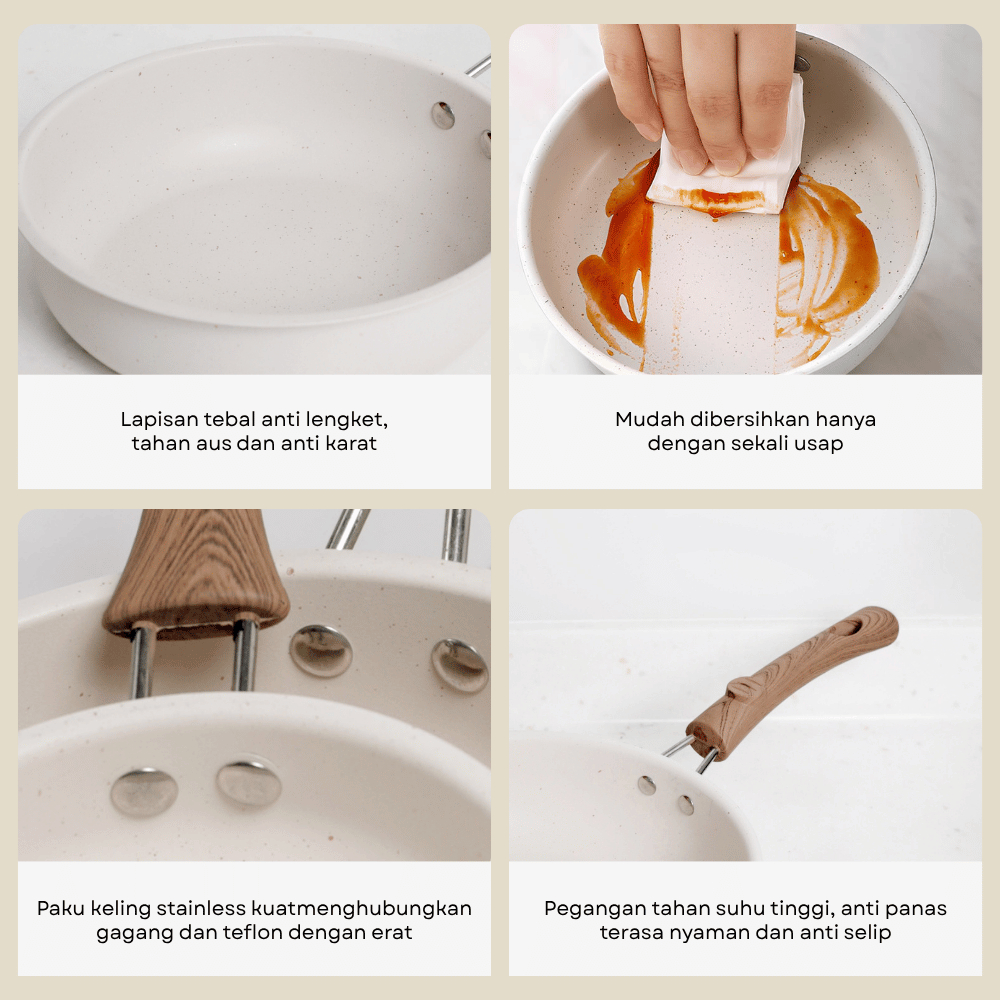 Lapisan tebal anti lengket, tahan aus dan anti karat

Mudah dibersihkan hanya dengan sekali usap

Paku keling stainless kuatmenghubungkan gagang dan teflon dengan erat

Pegangan tahan suhu tinggi, anti panas terasa nyaman dan anti selip