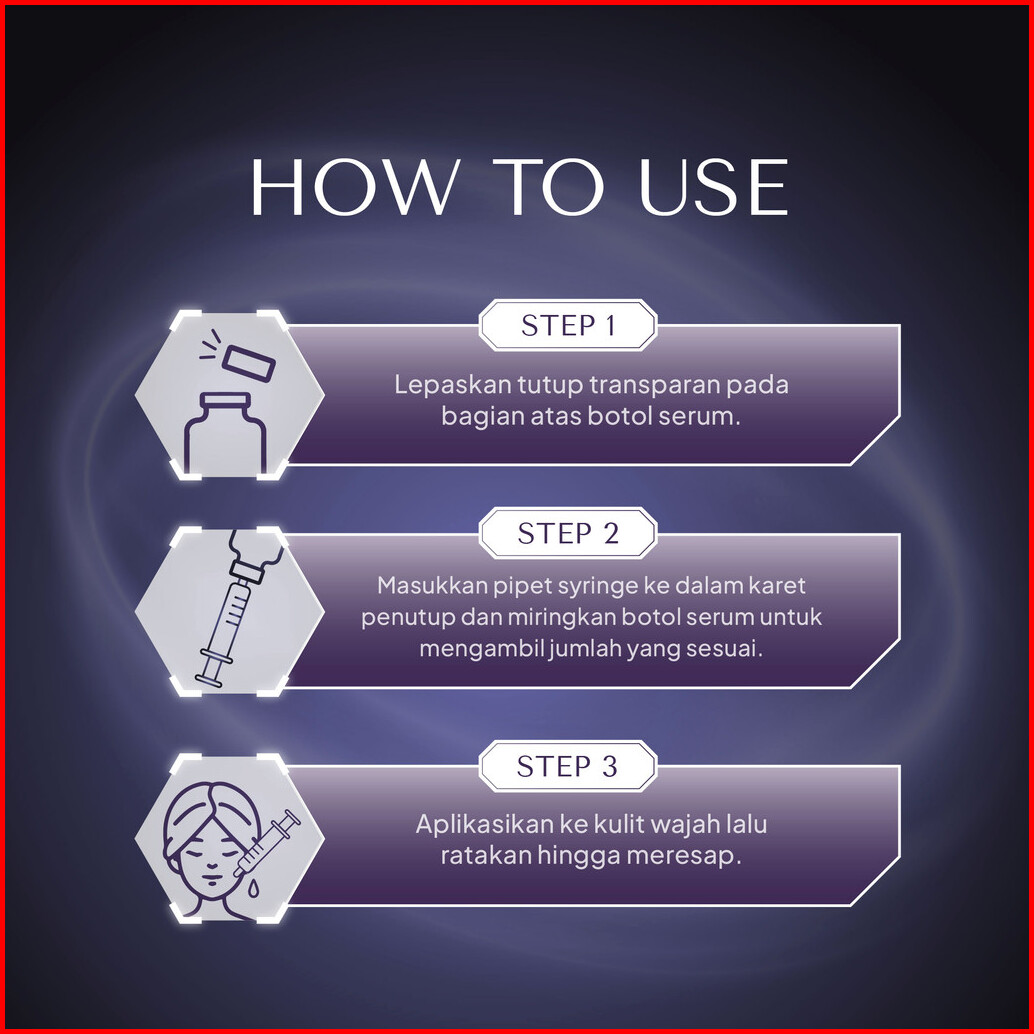 HOW TO USE

STEP 1

Lepaskan tutup transparan pada bagian atas botol serum.

STEP 2

Masukkan pipet syringe ke dalam karet penutup dan miringkan botol serum untuk mengambil jumlah yang sesuai.

STEP 3

Aplikasikan ke kulit wajah lalu ratakan hingga meresap.