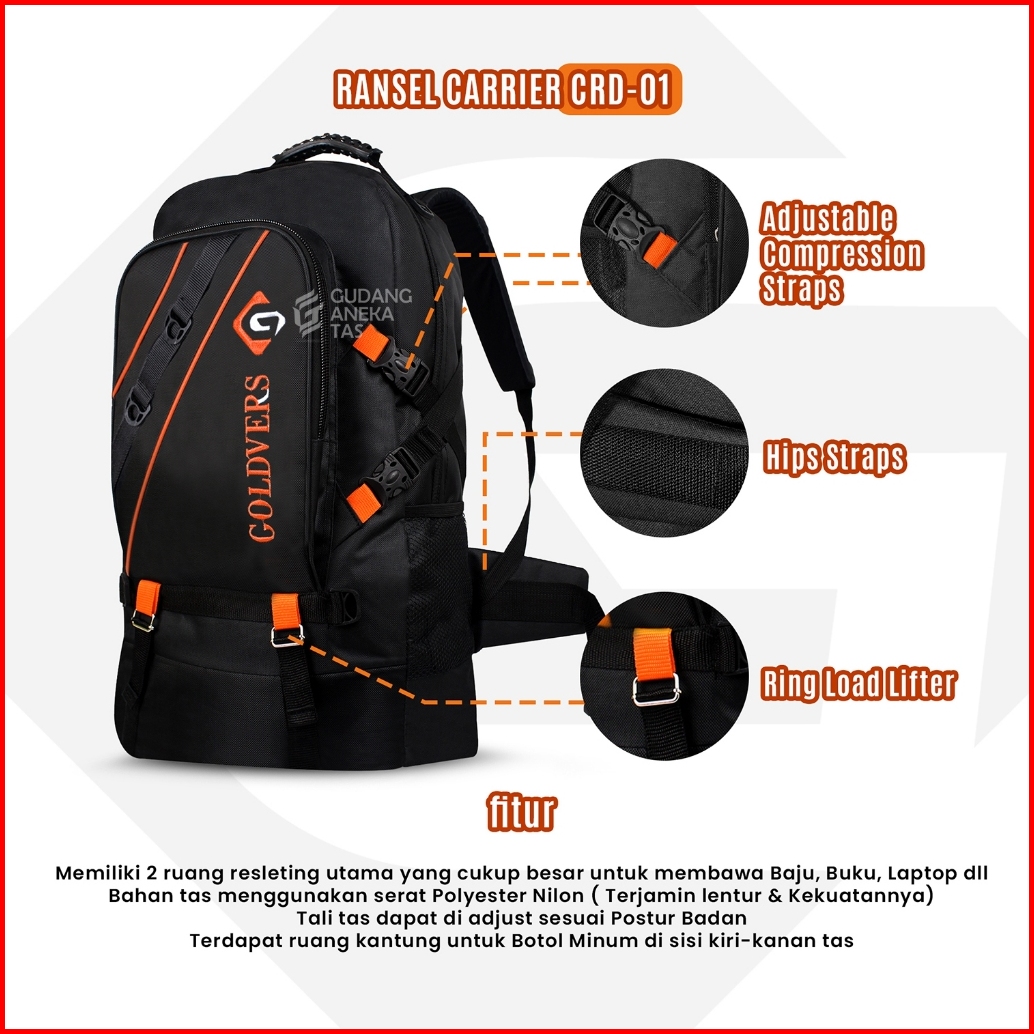 RANSEL CARRIER CRD-01

GUDANG ANEKA TAS

GOLDVERS

Adjustable Compression Straps

Hips Straps

Ring Load Lifter

fitur

Memiliki 2 ruang resleting utama yang cukup besar untuk membawa Baju, Buku, Laptop dll
Bahan tas menggunakan serat Polyester Nilon ( Terjamin lentur & Kekuatannya)
Tali tas dapat di adjust sesuai Postur Badan
Terdapat ruang kantung untuk Botol Minum di sisi kiri-kanan tas