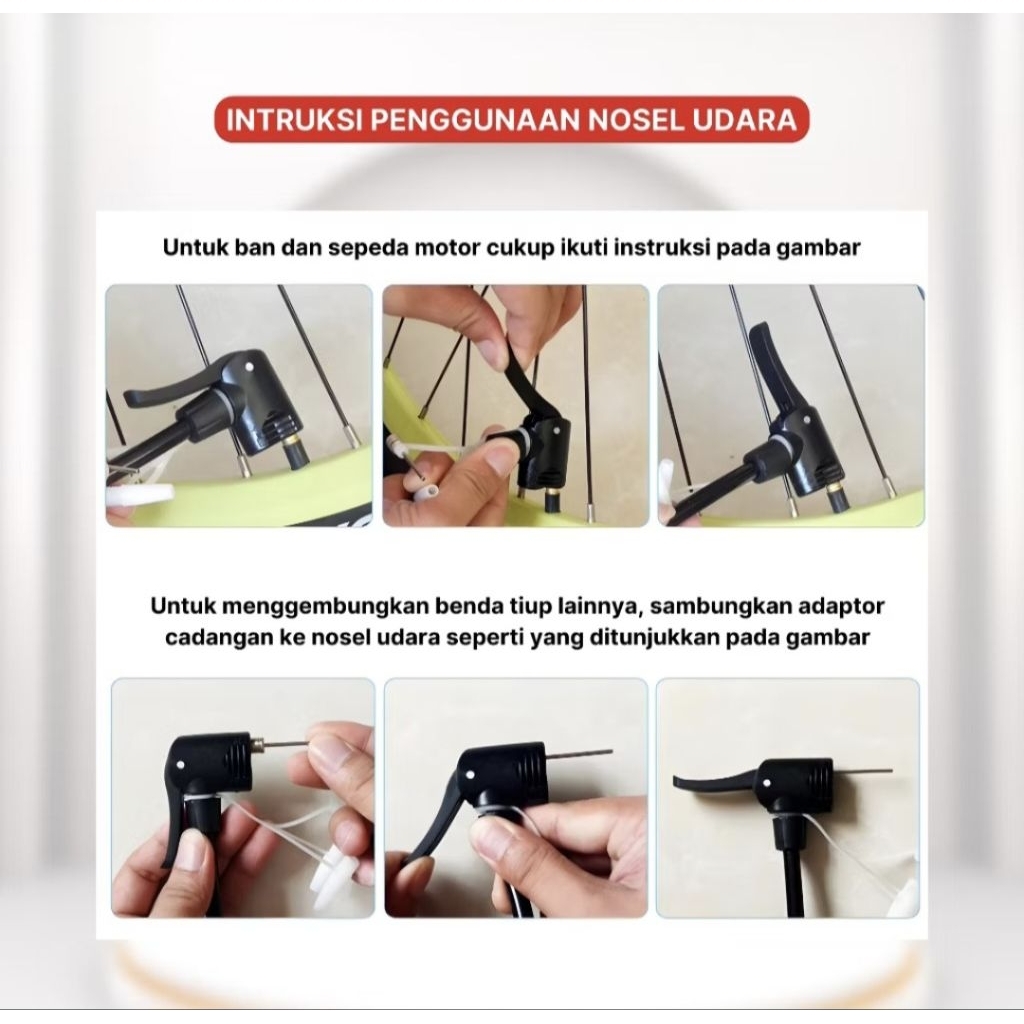 INTRUKSI PENGGUNAAN NOSEL UDARA

Untuk ban dan sepeda motor cukup ikuti instruksi pada gambar

Untuk menggembungkan benda tiup lainnya, sambungkan adaptor cadangan ke nosel udara seperti yang ditunjukkan pada gambar