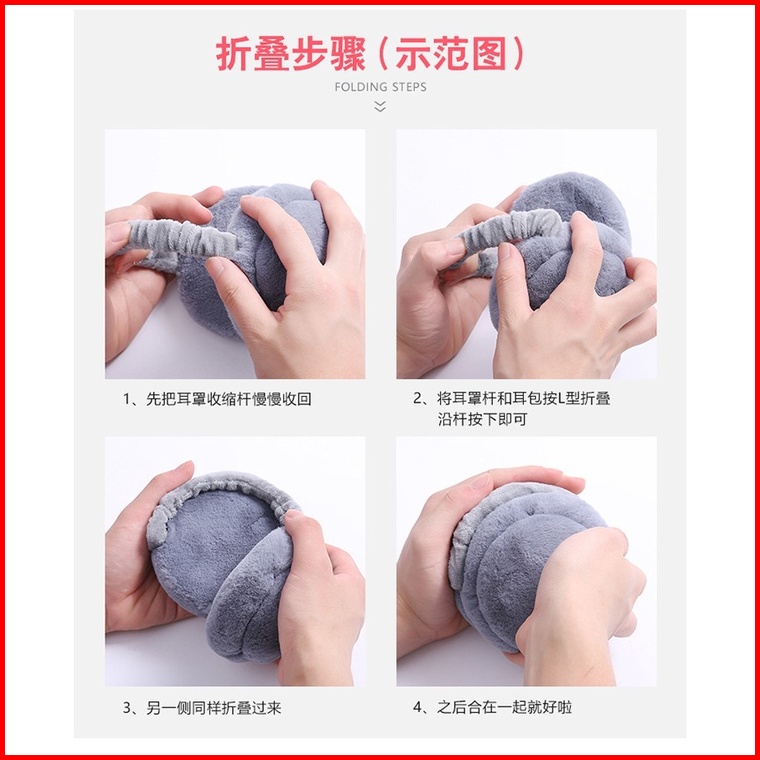 折叠步骤（示范图）
FOLDING STEPS

1、先把耳罩收缩杆慢慢收回

2、将耳罩杆和耳包按L型折叠沿杆按下即可

3、另一侧同样折叠过来

4、之后合在一起就好啦