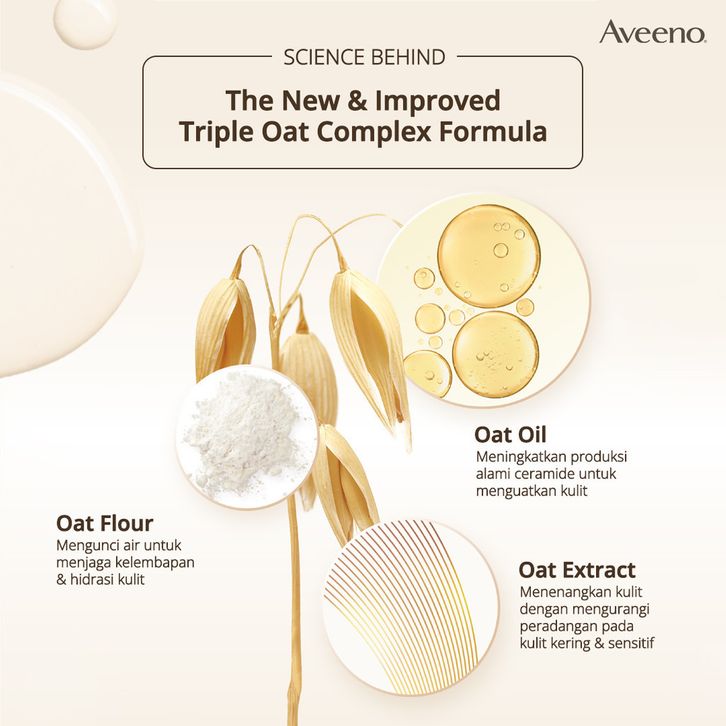 Aveeno.

SCIENCE BEHIND

The New & Improved Triple Oat Complex Formula

Oat Oil
Meningkatkan produksi alami ceramide untuk menguatkan kulit

Oat Flour
Mengunci air untuk menjaga kelembapan & hidrasi kulit

Oat Extract
Menenangkan kulit dengan mengurangi peradangan pada kulit kering & sensitif