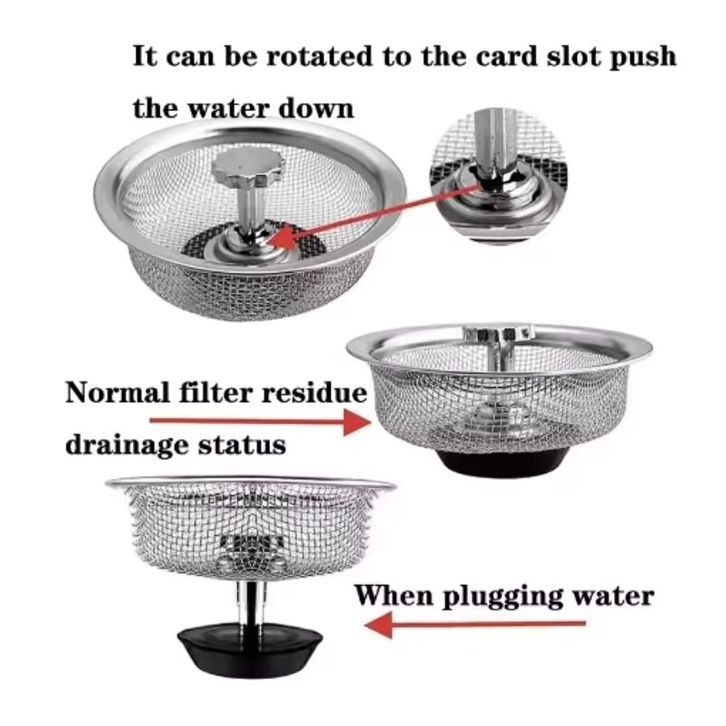 It can be rotated to the card slot push the water down

Normal filter residue drainage status

When plugging water