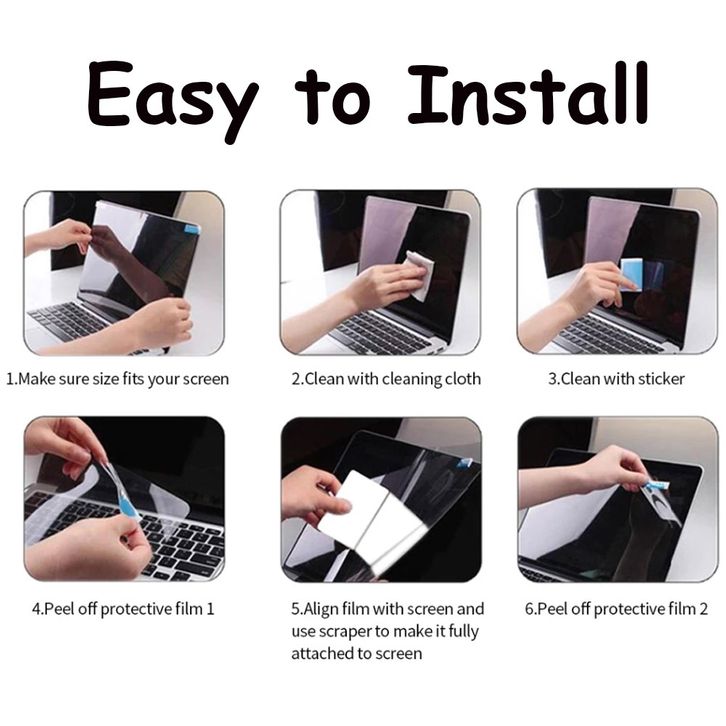 Easy to Install

1.Make sure size fits your screen

2.Clean with cleaning cloth

3.Clean with sticker

4.Peel off protective film 1

5.Align film with screen and use scraper to make it fully attached to screen

6.Peel off protective film 2