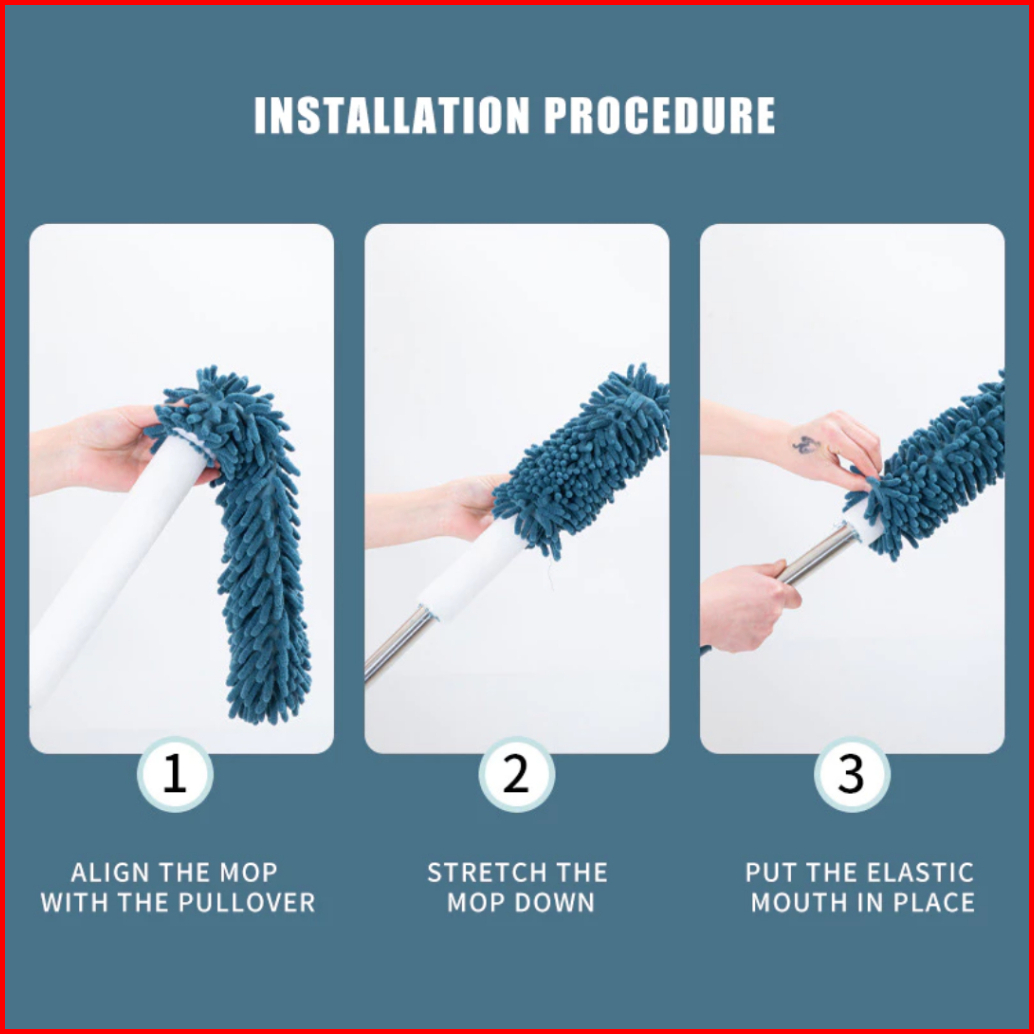 INSTALLATION PROCEDURE

1

ALIGN THE MOP WITH THE PULLOVER

2

STRETCH THE MOP DOWN

3

PUT THE ELASTIC MOUTH IN PLACE