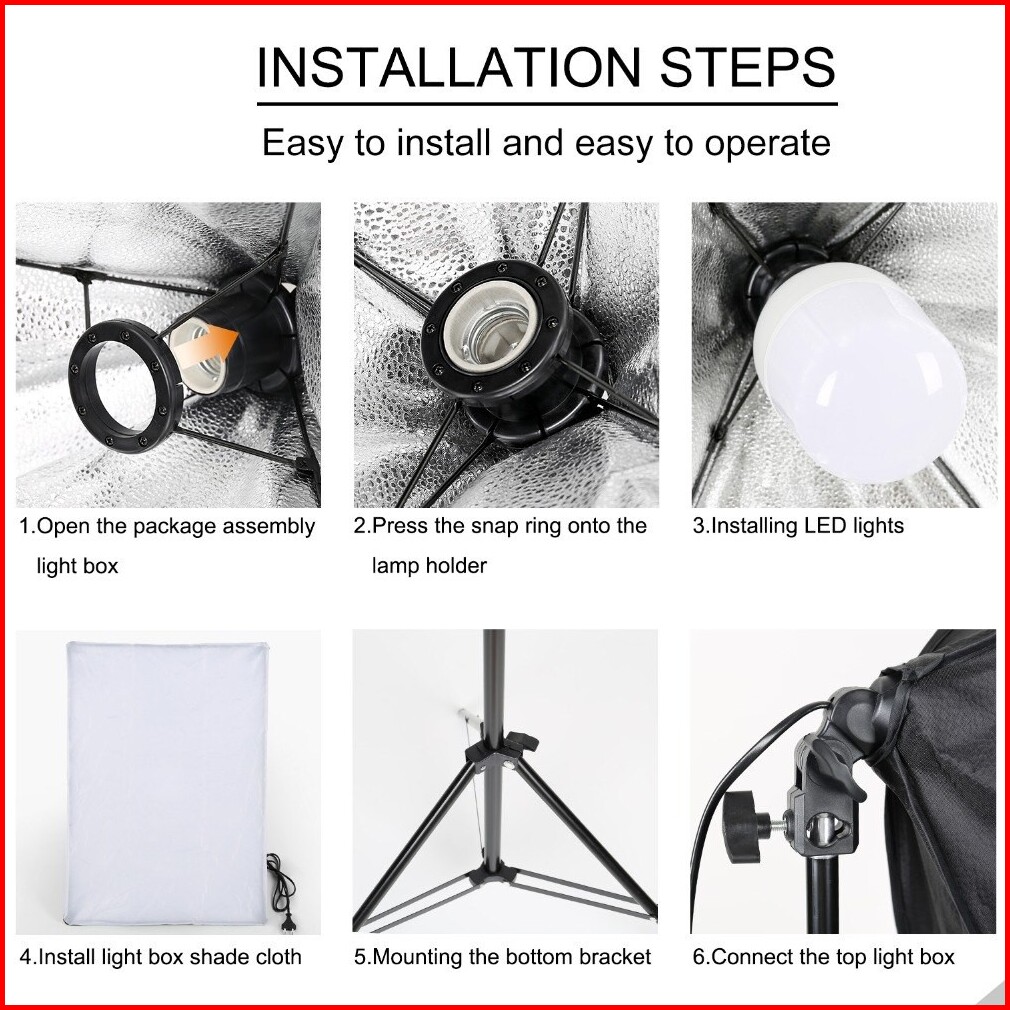 INSTALLATION STEPS

Easy to install and easy to operate

1.Open the package assembly light box

2.Press the snap ring onto the lamp holder

3.Installing LED lights

4.Install light box shade cloth

5.Mounting the bottom bracket

6.Connect the top light box