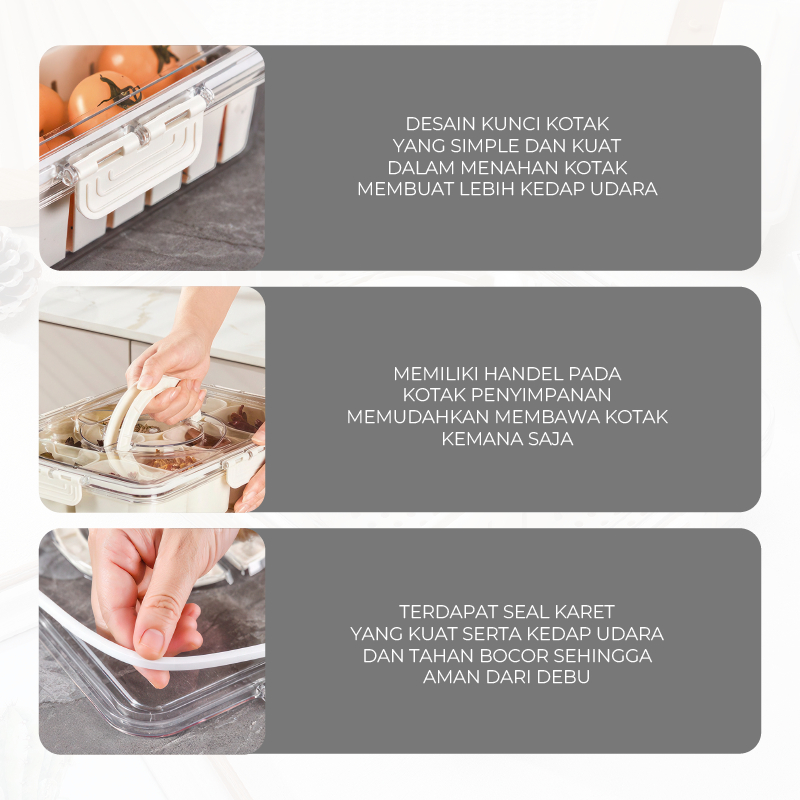 DESAIN KUNCI KOTAK
YANG SIMPLE DAN KUAT
DALAM MENAHAN KOTAK
MEMBUAT LEBIH KEDAP UDARA

MEMILIKI HANDEL PADA
KOTAK PENYIMPANAN
MEMUDAHKAN MEMBAWA KOTAK
KEMANA SAJA

TERDAPAT SEAL KARET
YANG KUAT SERTA KEDAP UDARA
DAN TAHAN BOCOR SEHINGGA
AMAN DARI DEBU