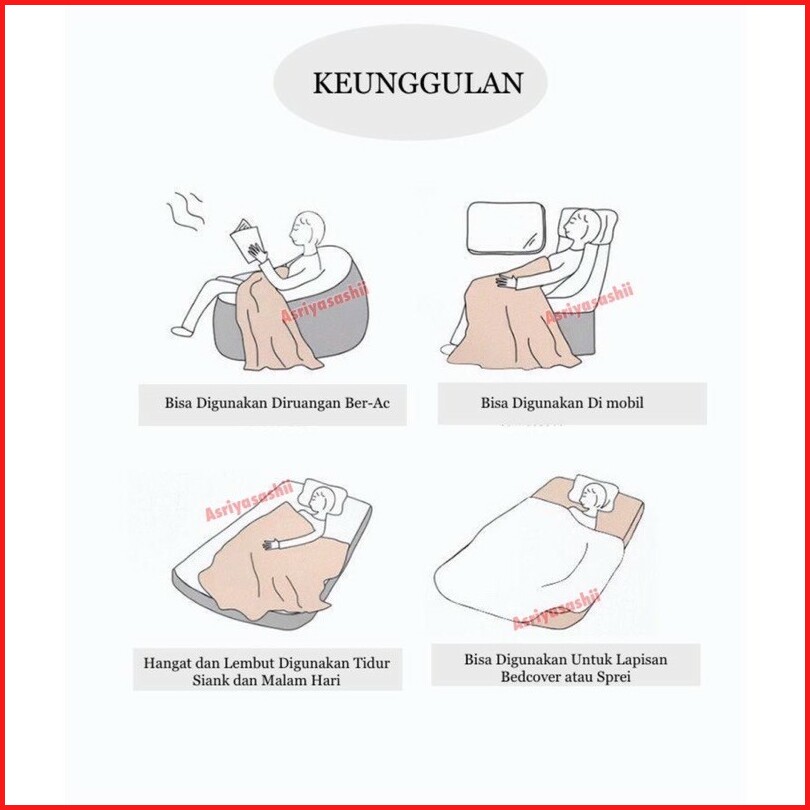 KEUNGGULAN

Asriyasashii

Bisa Digunakan Diruangan Ber-Ac

Asriyasashii

Bisa Digunakan Di mobil

Asriyasashii

Hangat dan Lembut Digunakan Tidur Siank dan Malam Hari

Asriyasashii

Bisa Digunakan Untuk Lapisan Bedcover atau Sprei