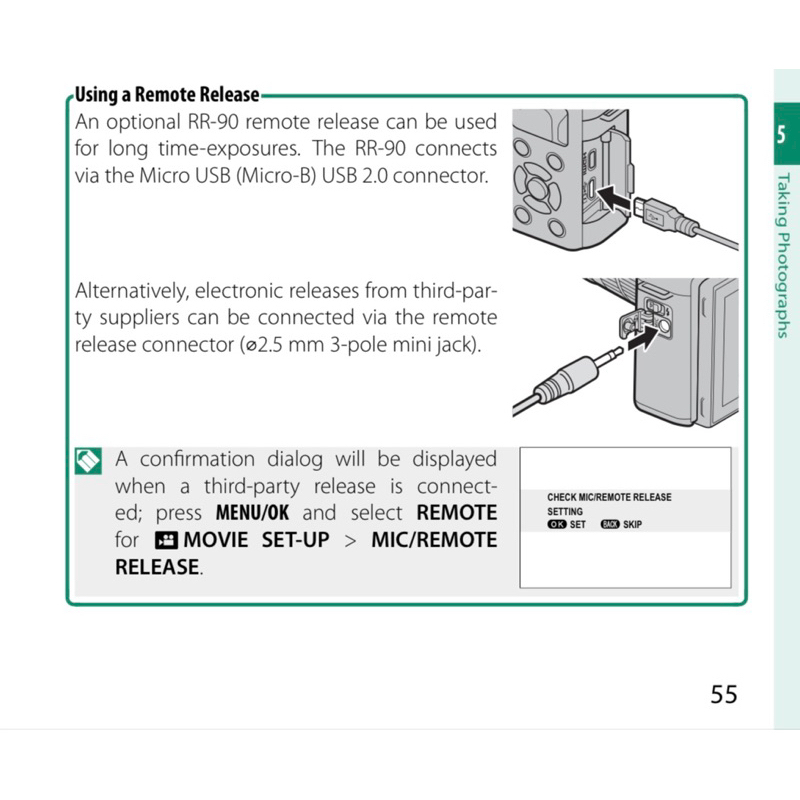 Using a Remote Release

An optional RR-90 remote release can be used for long time-exposures. The RR-90 connects via the Micro USB (Micro-B) USB 2.0 connector.

Alternatively, electronic releases from third-party suppliers can be connected via the remote release connector (⌀2.5 mm 3-pole mini jack).

A confirmation dialog will be displayed when a third-party release is connected; press MENU/OK and select REMOTE for MOVIE SET-UP > MIC/REMOTE RELEASE.

CHECK MIC/REMOTE RELEASE SETTING
OK SET BACK SKIP

5
Taking Photographs

55