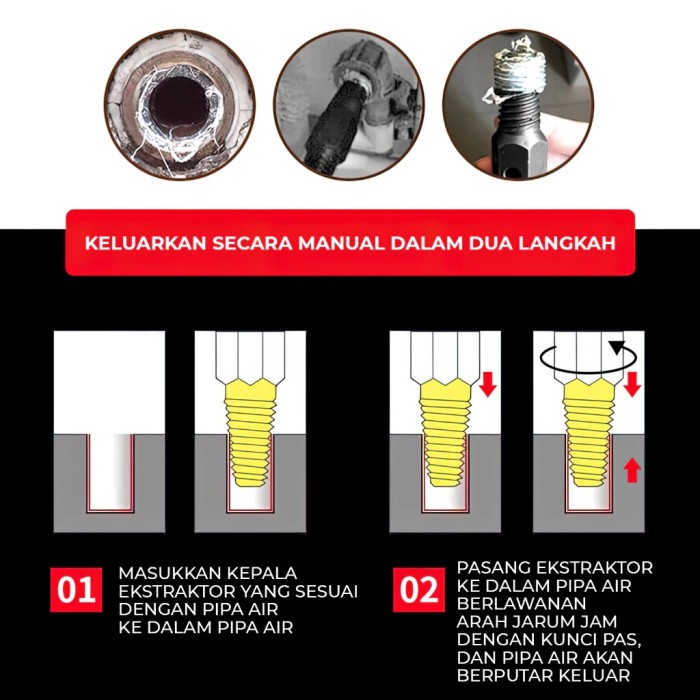 KELUARKAN SECARA MANUAL DALAM DUA LANGKAH

01 MASUKKAN KEPALA EKSTRAKTOR YANG SESUAI DENGAN PIPA AIR KE DALAM PIPA AIR

02 PASANG EKSTRAKTOR KE DALAM PIPA AIR BERLAWANAN ARAH JARUM JAM DENGAN KUNCI PAS, DAN PIPA AIR AKAN BERPUTAR KELUAR