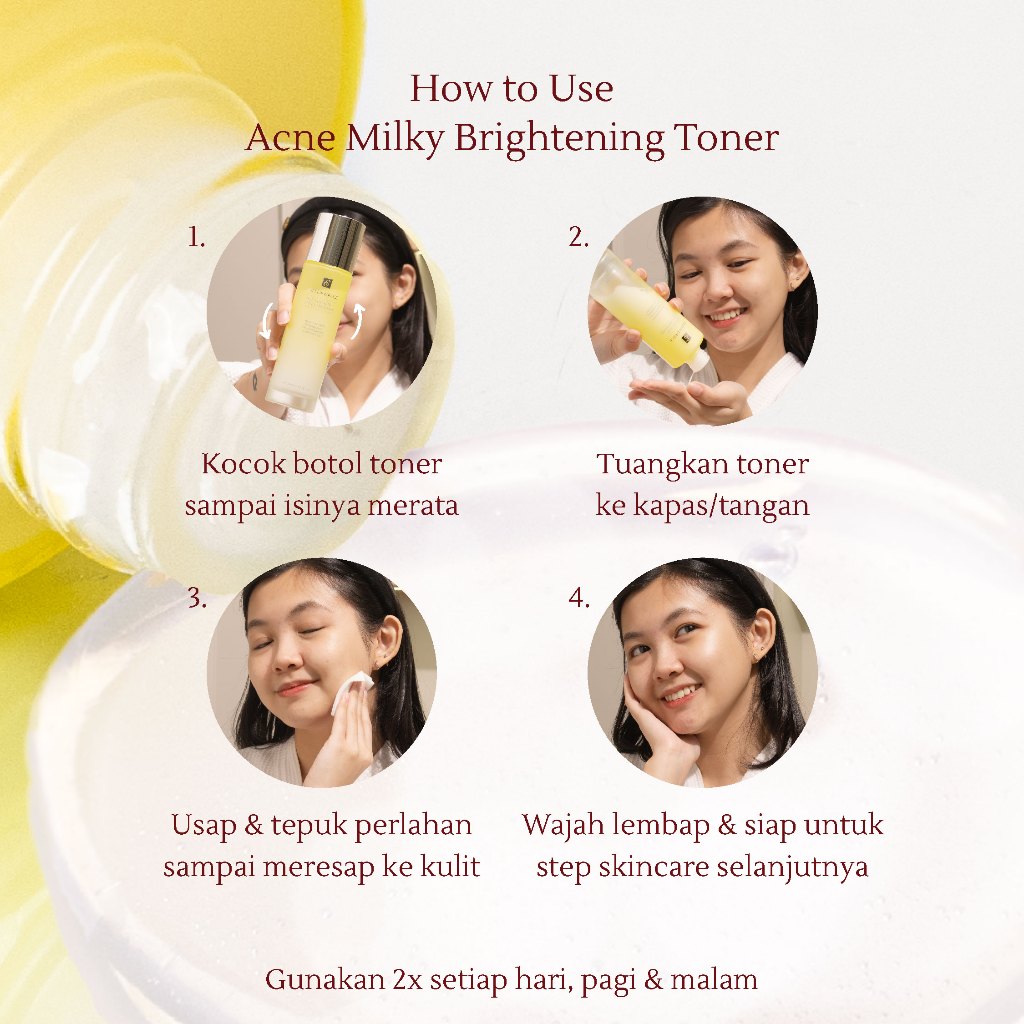 How to Use
Acne Milky Brightening Toner

1.

Kocok botol toner sampai isinya merata

2.

Tuangkan toner ke kapas/tangan

3.

Usap & tepuk perlahan sampai meresap ke kulit

4.

Wajah lembap & siap untuk step skincare selanjutnya

Gunakan 2x setiap hari, pagi & malam