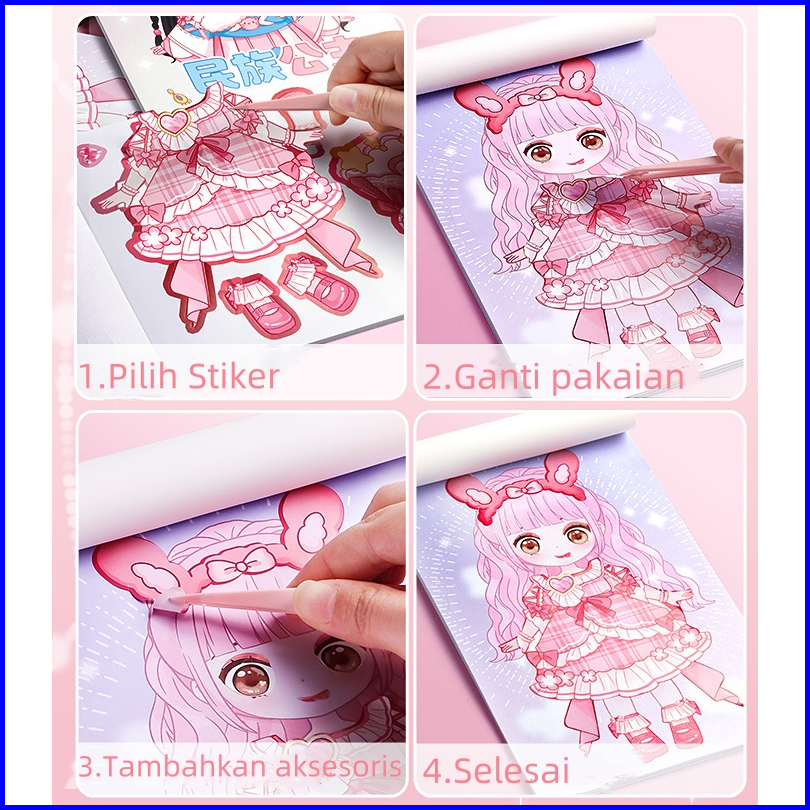 民族公主

1.Pilih Stiker

2.Ganti pakaian

3.Tambahkan aksesoris

4.Selesai