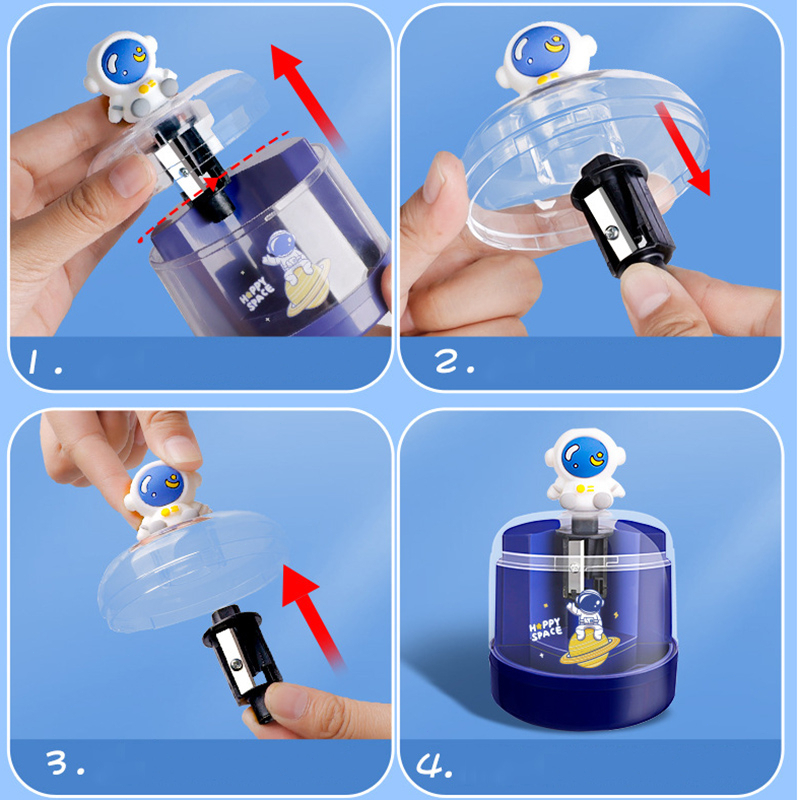 HAPPY SPACE

1.

2.

3.

HAPPY SPACE

4.