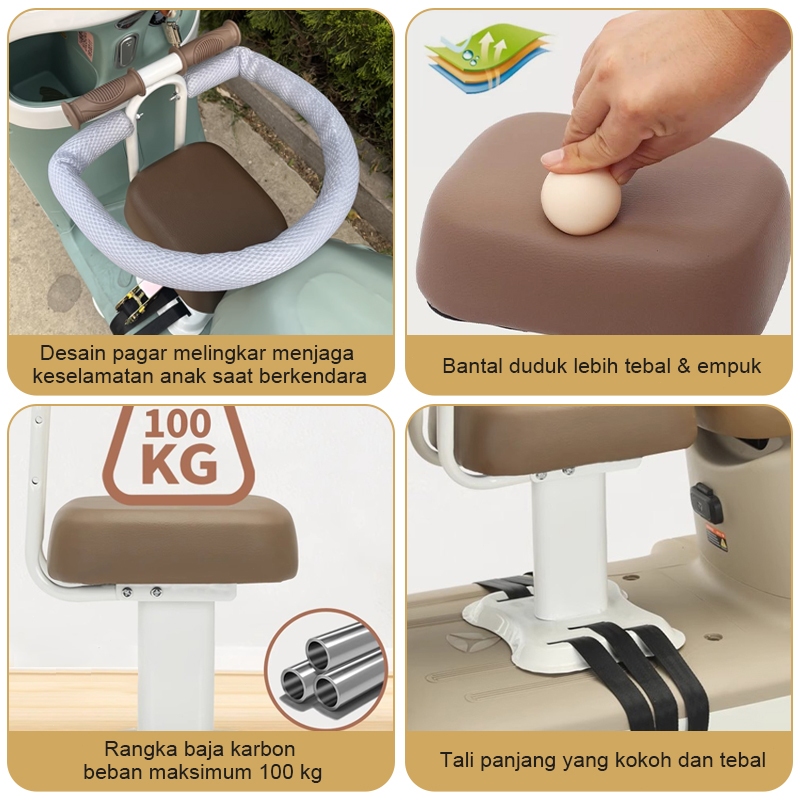 Desain pagar melingkar menjaga keselamatan anak saat berkendara

Bantal duduk lebih tebal & empuk

100 KG

Rangka baja karbon beban maksimum 100 kg

Tali panjang yang kokoh dan tebal