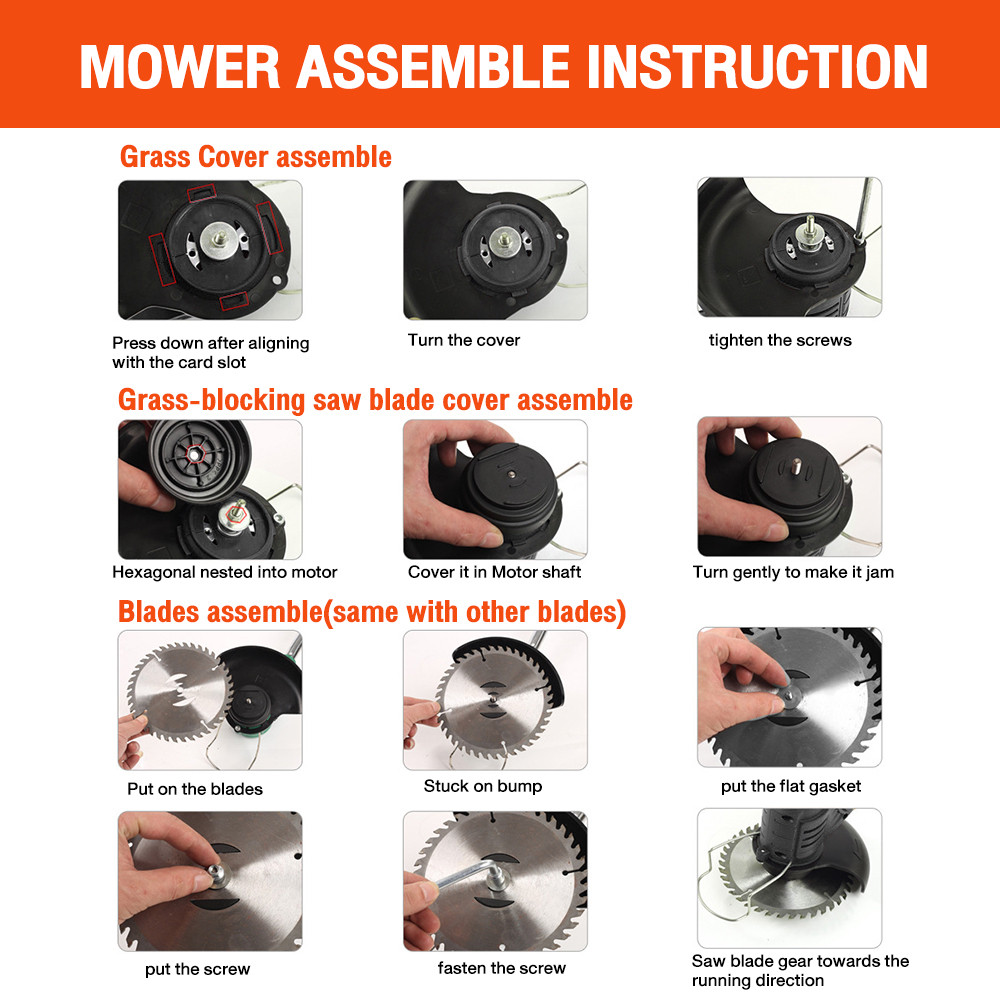 MOWER ASSEMBLE INSTRUCTION

Grass Cover assemble

Press down after aligning with the card slot

Turn the cover

tighten the screws

Grass-blocking saw blade cover assemble

Hexagonal nested into motor

Cover it in Motor shaft

Turn gently to make it jam

Blades assemble(same with other blades)

Put on the blades

Stuck on bump

put the flat gasket

put the screw

fasten the screw

Saw blade gear towards the running direction