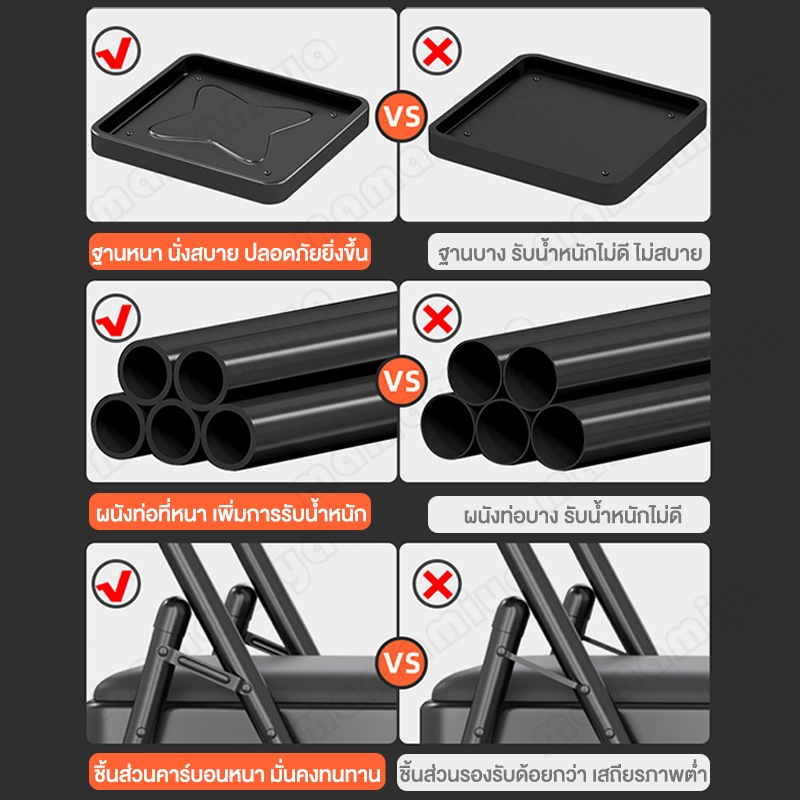 VS

ฐานหนา นั่งสบาย ปลอดภัยยิ่งขึ้น

ฐานบาง รับน้ำหนักไม่ดี ไม่สบาย

VS

ผนังท่อที่หนา เพิ่มการรับน้ำหนัก

ผนังท่อบาง รับน้ำหนักไม่ดี

VS

ชิ้นส่วนคาร์บอนหนา มั่นคงทนทาน

ชิ้นส่วนรองรับด้อยกว่า เสถียรภาพต่ำ