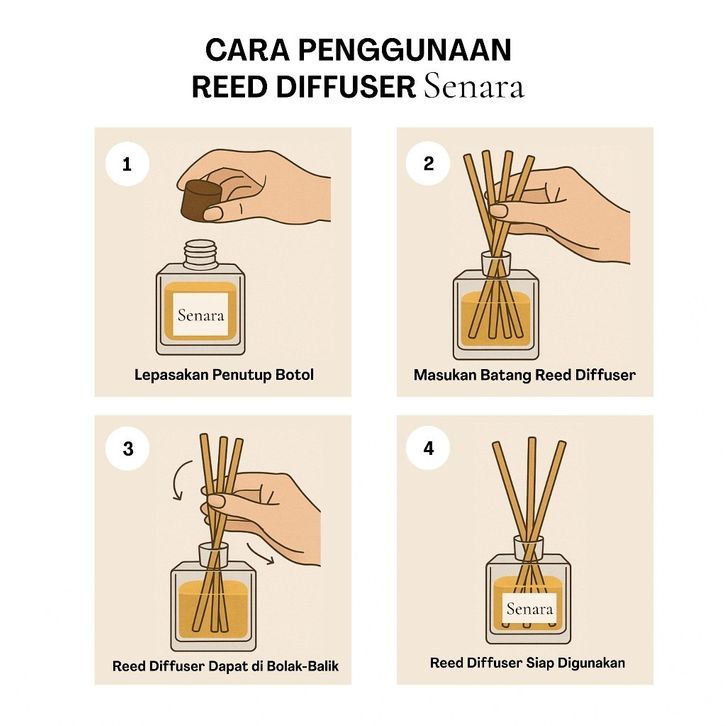 CARA PENGGUNAAN
REED DIFFUSER Senara

1

Senara

Lepasakan Penutup Botol

2

Masukan Batang Reed Diffuser

3

Reed Diffuser Dapat di Bolak-Balik

4

Senara

Reed Diffuser Siap Digunakan